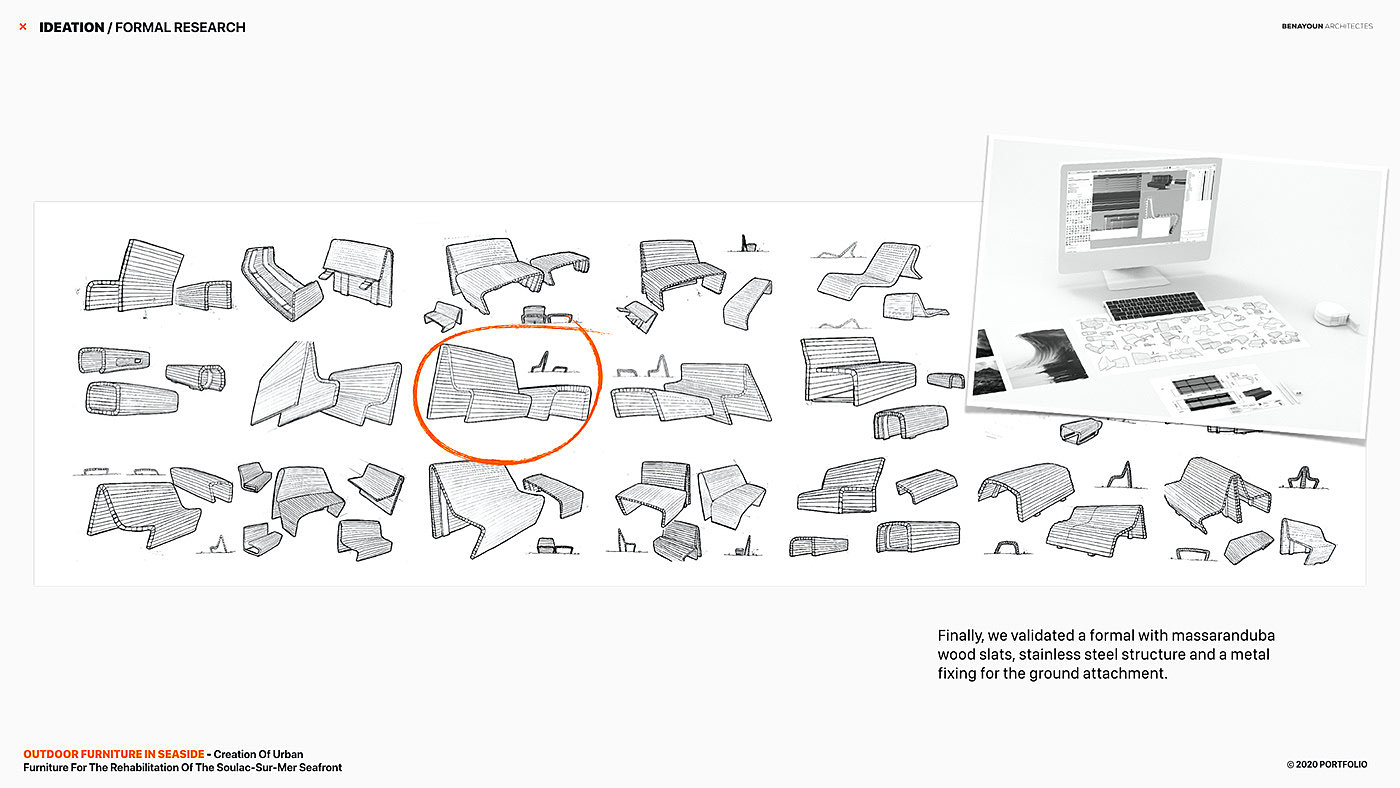 × IDEATION / FORMAL RESEARCH

BENAYOUN ARCHITECTES

Finally, we validated a formal with massaranduba wood slats, stainless steel structure and a metal fixing for the ground attachment.

OUTDOOR FURNITURE IN SEASIDE - Creation Of Urban Furniture For The Rehabilitation Of The Soulac-Sur-Mer Seafront

© 2020 PORTFOLIO