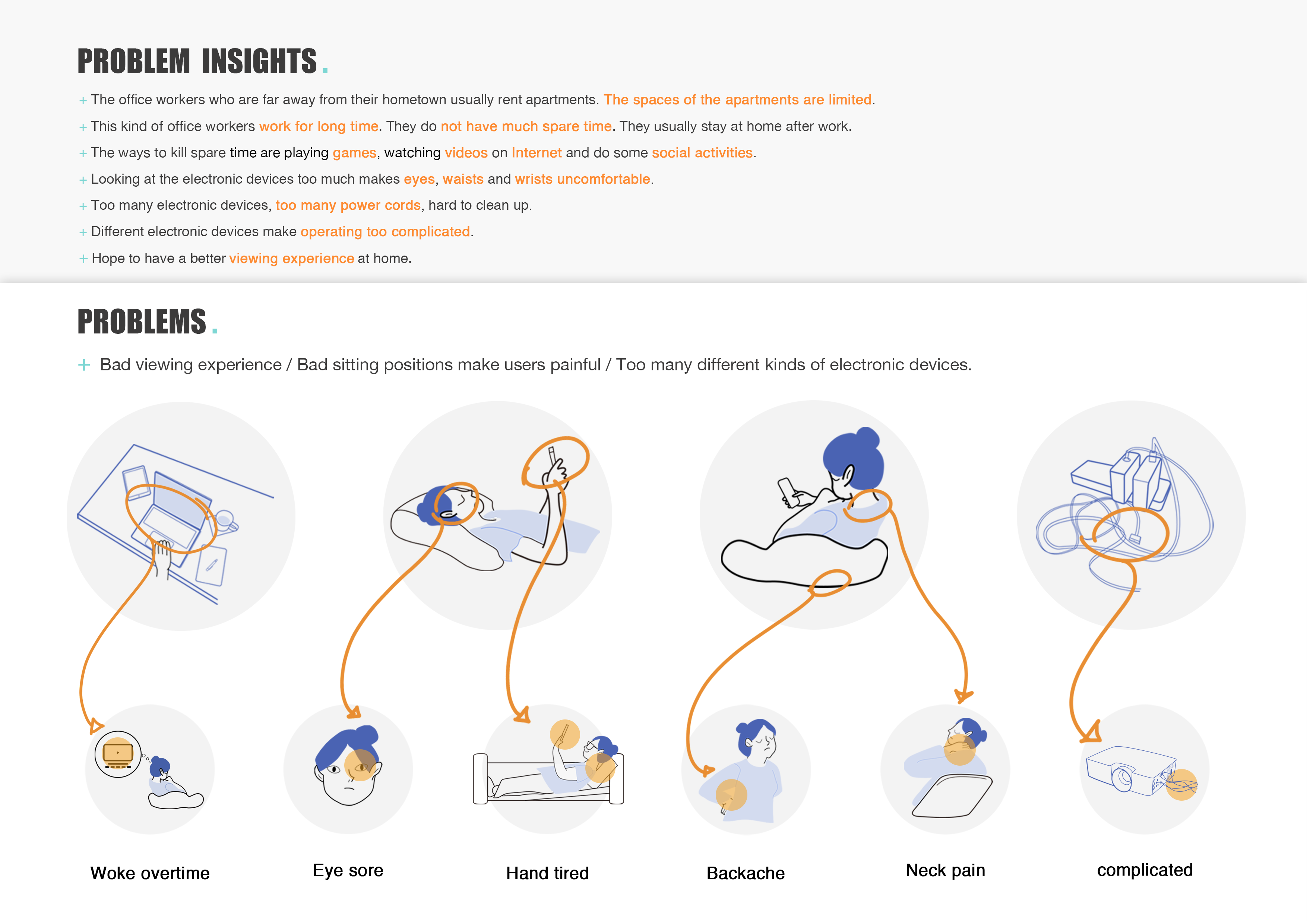 PROBLEM INSIGHTS.

+ The office workers who are far away from their hometown usually rent apartments. The spaces of the apartments are limited.

+ This kind of office workers work for long time. They do not have much spare time. They usually stay at home after work.

+ The ways to kill spare time are playing games, watching videos on Internet and do some social activities.

+ Looking at the electronic devices too much makes eyes, waists and wrists uncomfortable.

+ Too many electronic devices, too many power cords, hard to clean up.

+ Different electronic devices make operating too complicated.

+ Hope to have a better viewing experience at home.

PROBLEMS.

+ Bad viewing experience / Bad sitting positions make users painful / Too many different kinds of electronic devices.

Woke overtime

Eye sore

Hand tired

Backache

Neck pain

complicated