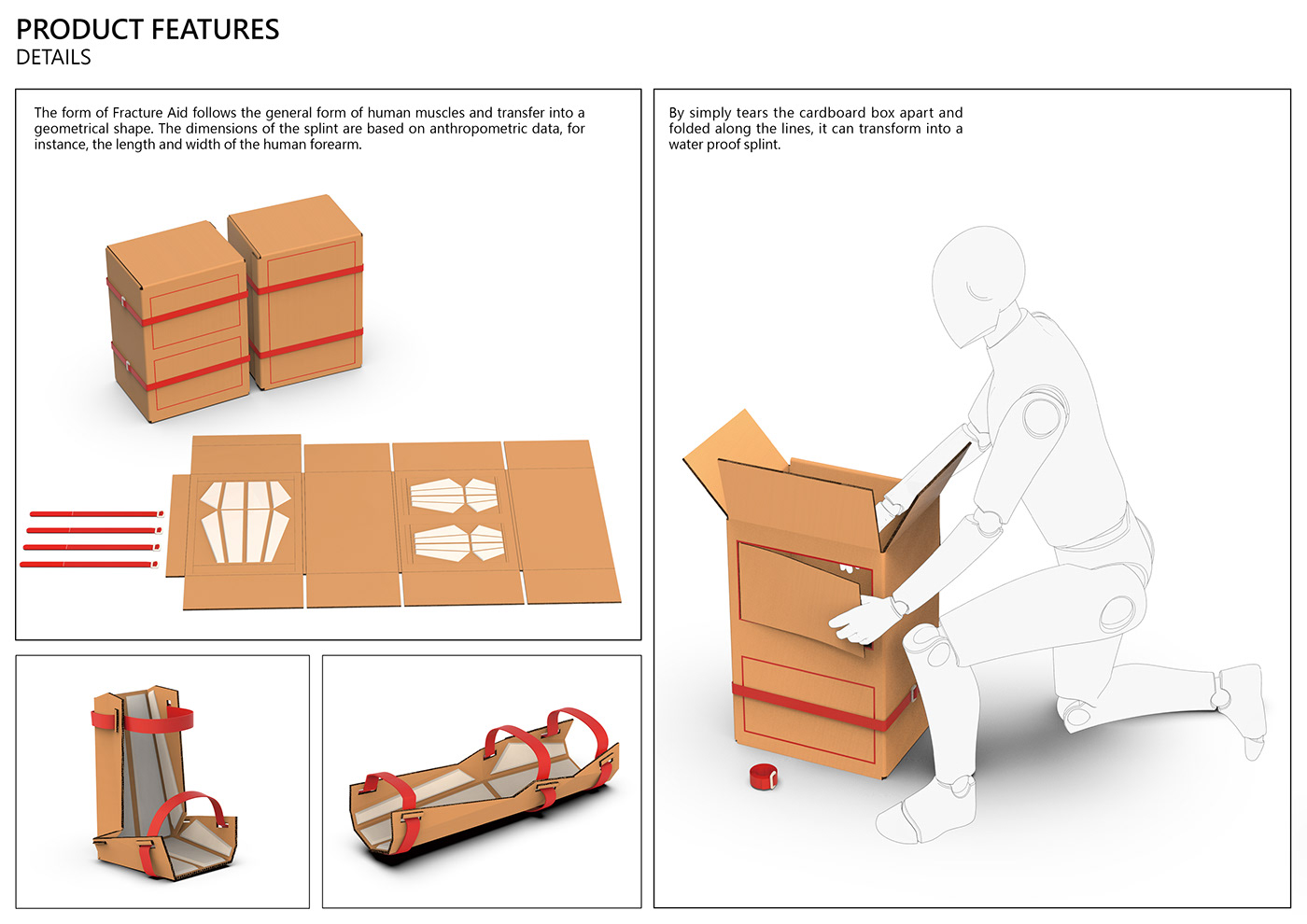 PRODUCT FEATURES
DETAILS

The form of Fracture Aid follows the general form of human muscles and transfer into a geometrical shape. The dimensions of the splint are based on anthropometric data, for instance, the length and width of the human forearm.

By simply tears the cardboard box apart and folded along the lines, it can transform into a water proof splint.