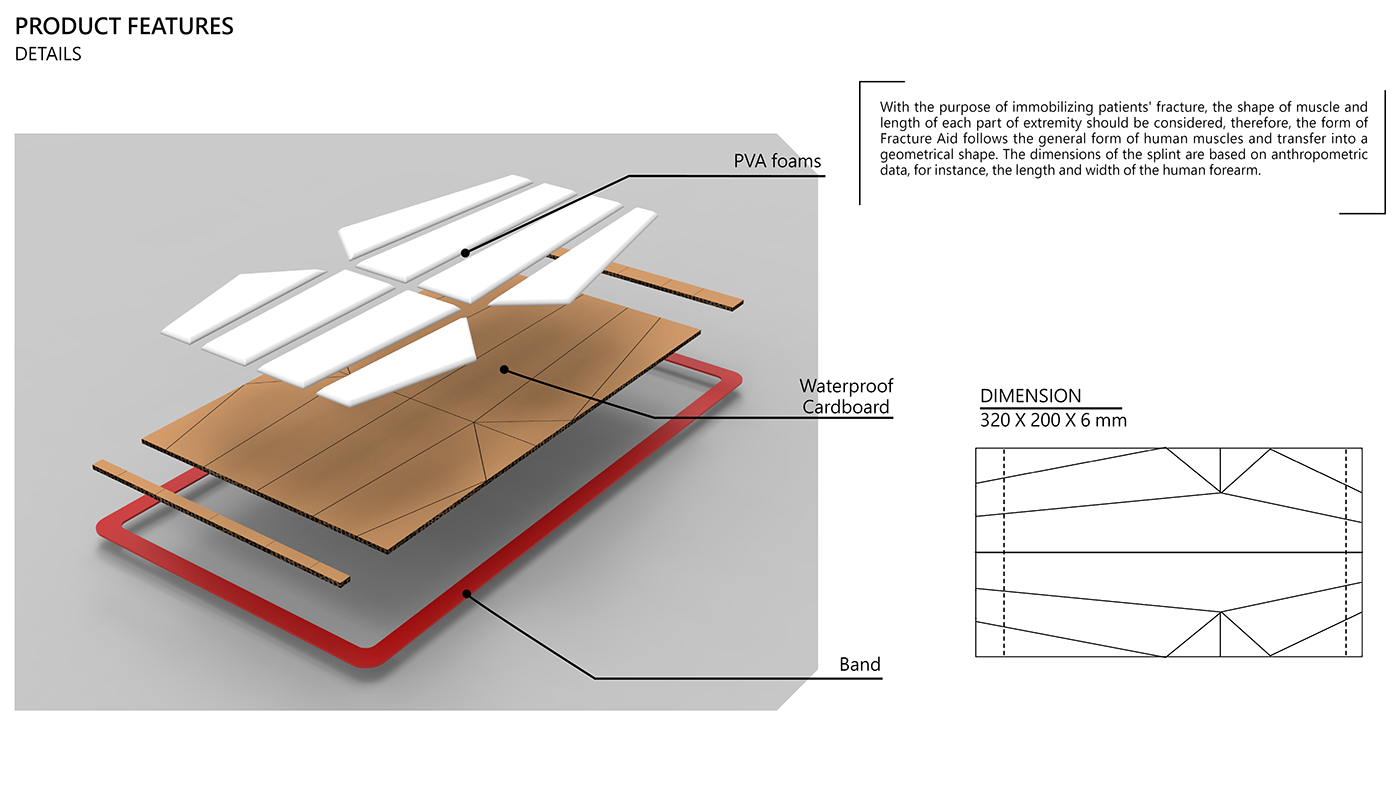 PRODUCT FEATURES
DETAILS

With the purpose of immobilizing patients' fracture, the shape of muscle and length of each part of extremity should be considered, therefore, the form of Fracture Aid follows the general form of human muscles and transfer into a geometrical shape. The dimensions of the splint are based on anthropometric data, for instance, the length and width of the human forearm.

PVA foams

Waterproof Cardboard

Band

DIMENSION
320 X 200 X 6 mm