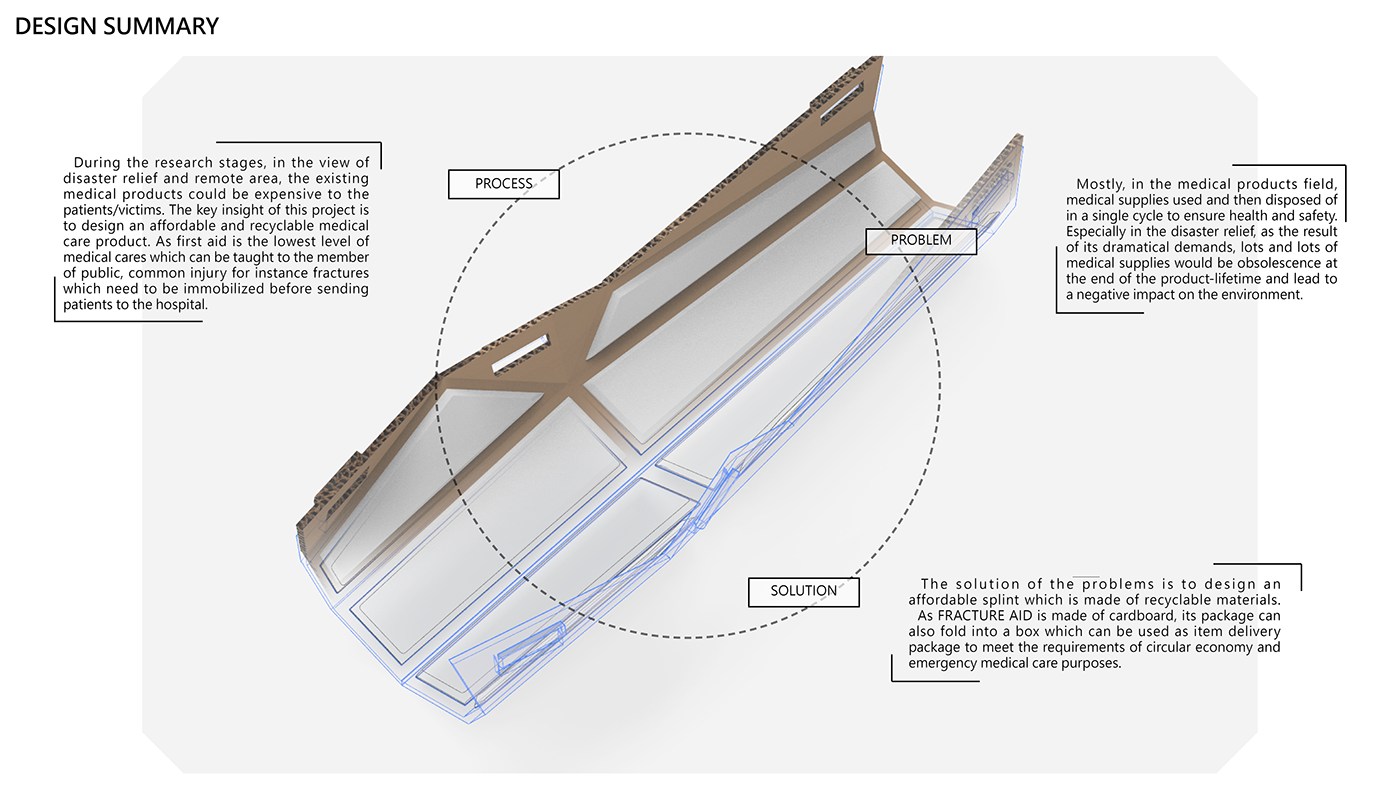 DESIGN SUMMARY

During the research stages, in the view of disaster relief and remote area, the existing medical products could be expensive to the patients/victims. The key insight of this project is to design an affordable and recyclable medical care product. As first aid is the lowest level of medical cares which can be taught to the member of public, common injury for instance fractures which need to be immobilized before sending patients to the hospital.

PROCESS

PROBLEM

Mostly, in the medical products field, medical supplies used and then disposed of in a single cycle to ensure health and safety. Especially in the disaster relief, as the result of its dramatical demands, lots and lots of medical supplies would be obsolescence at the end of the product-lifetime and lead to a negative impact on the environment.

SOLUTION

The solution of the problems is to design an affordable splint which is made of recyclable materials. As FRACTURE AID is made of cardboard, its package can also fold into a box which can be used as item delivery package to meet the requirements of circular economy and emergency medical care purposes.