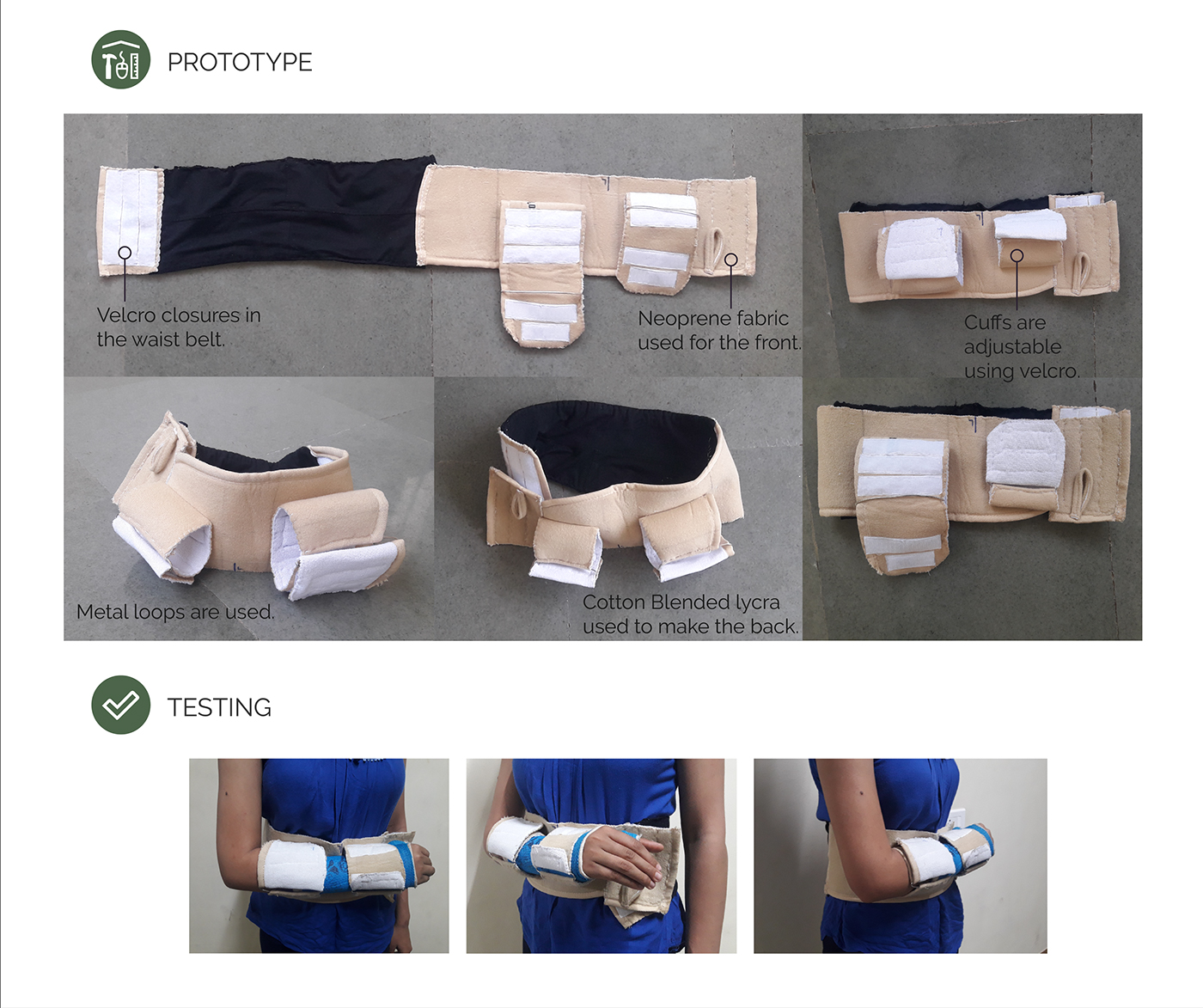 PROTOTYPE

Velcro closures in the waist belt.

Neoprene fabric used for the front.

Cuffs are adjustable using velcro.

Metal loops are used.

Cotton Blended lycra used to make the back.

TESTING