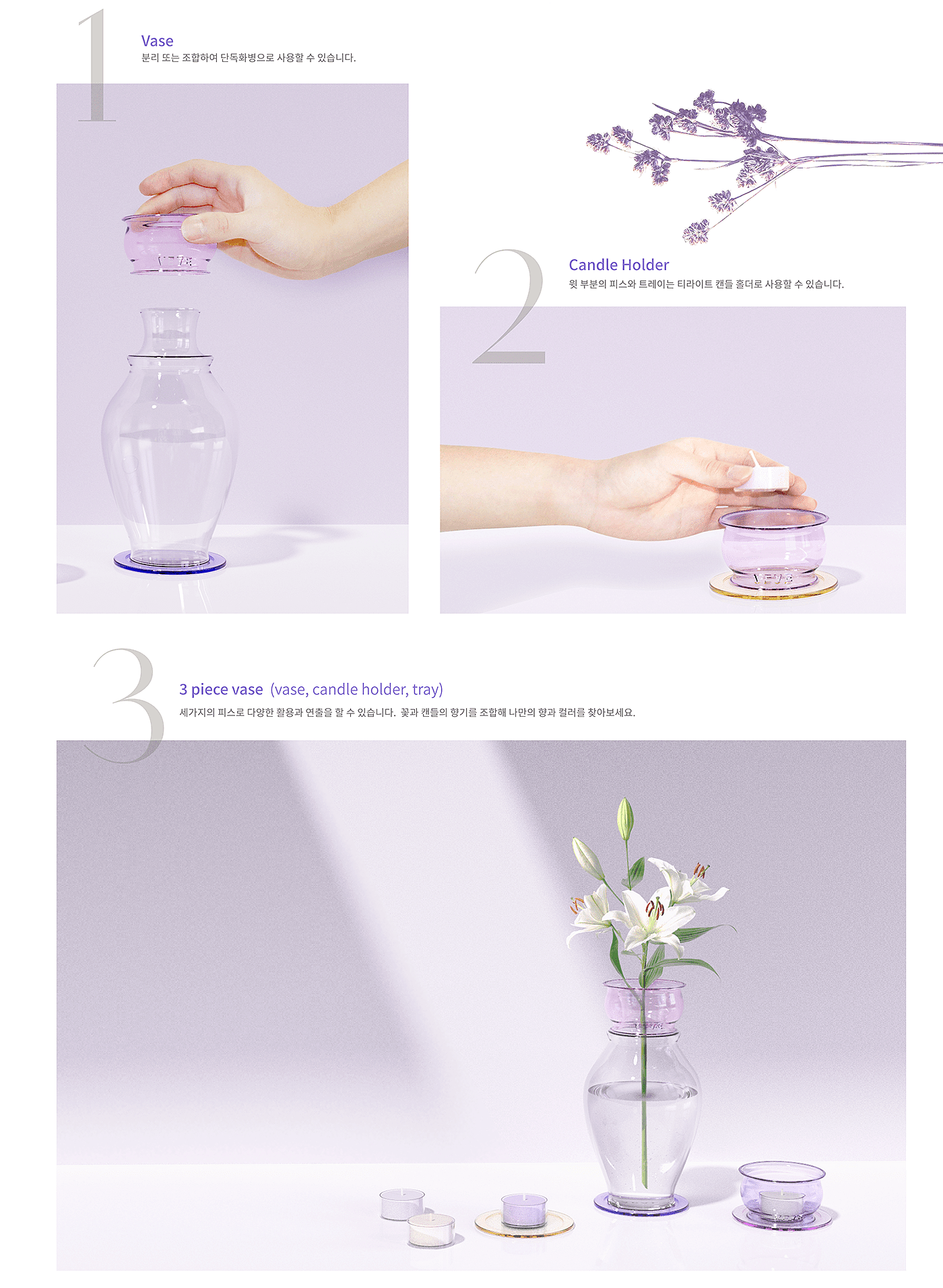 1

Vase
분리 또는 조합하여 단독화병으로 사용할 수 있습니다.

2

Candle Holder
윗 부분의 피스와 트레이는 티라이트 캔들 홀더로 사용할 수 있습니다.

3

3 piece vase (vase, candle holder, tray)
세가지의 피스로 다양한 활용과 연출을 할 수 있습니다. 꽃과 캔들의 향기를 조합해 나만의 향과 컬러를 찾아보세요.