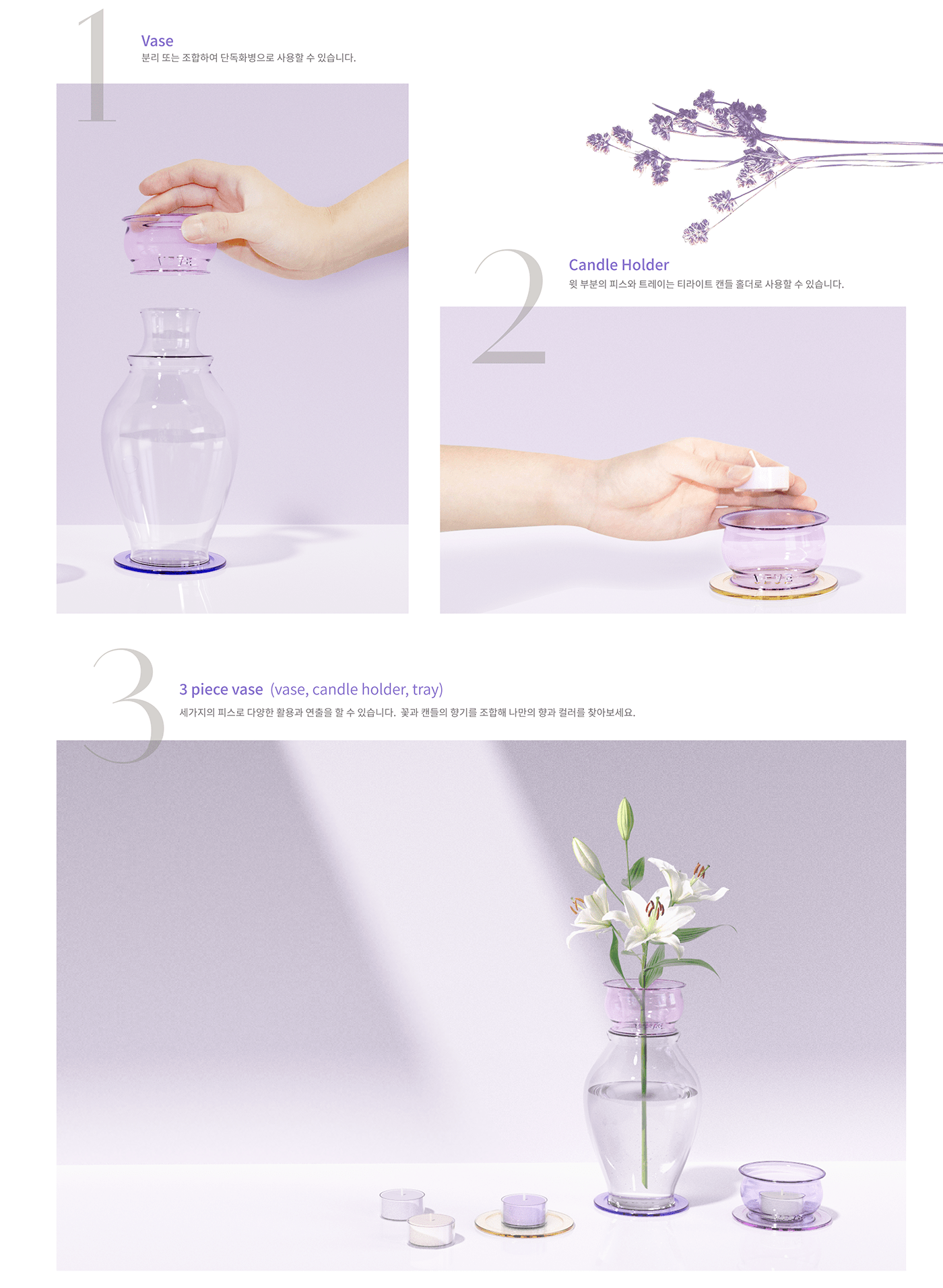 1

Vase
분리 또는 조합하여 단독화병으로 사용할 수 있습니다.

2

Candle Holder
윗 부분의 피스와 트레이는 티라이트 캔들 홀더로 사용할 수 있습니다.

3

3 piece vase (vase, candle holder, tray)
세가지의 피스로 다양한 활용과 연출을 할 수 있습니다. 꽃과 캔들의 향기를 조합해 나만의 향과 컬러를 찾아보세요.