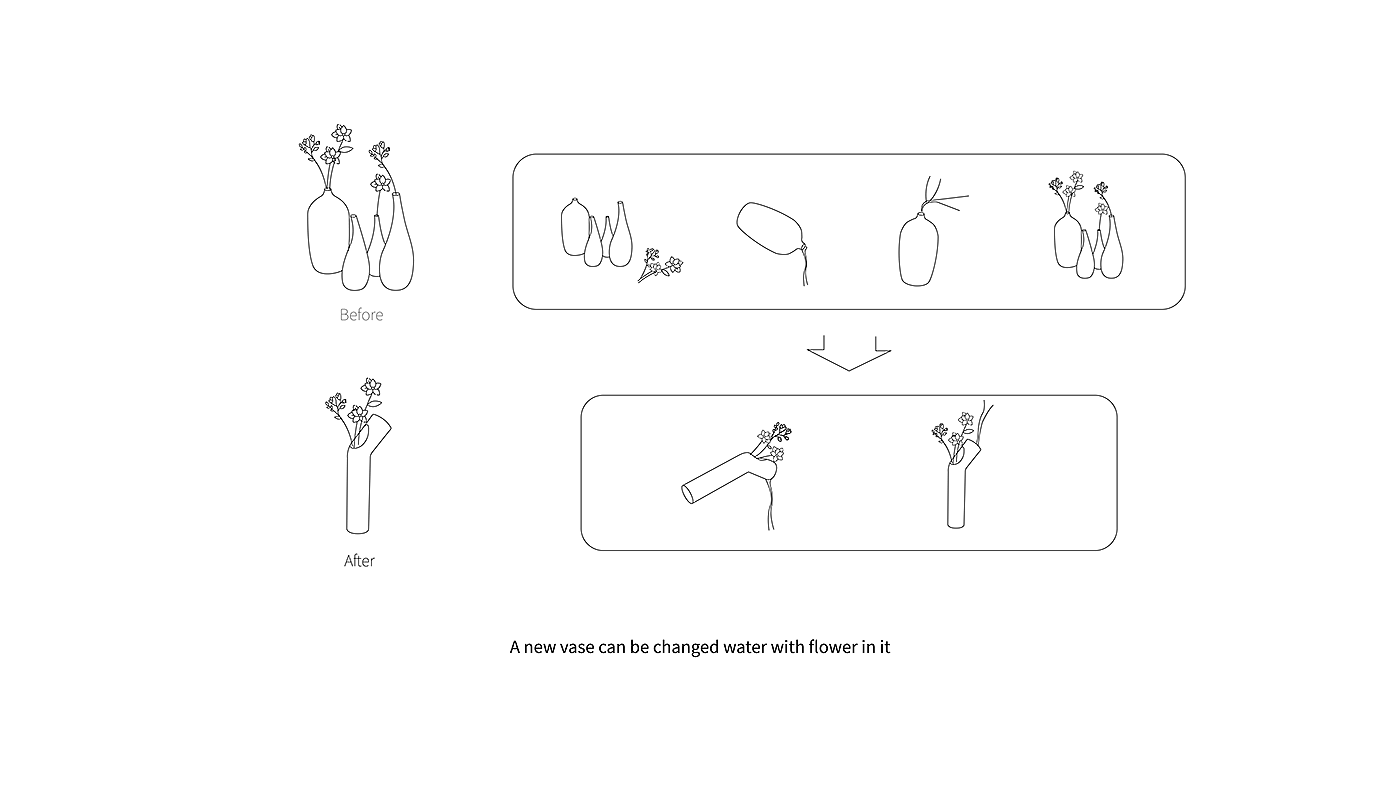 Before

After

A new vase can be changed water with flower in it