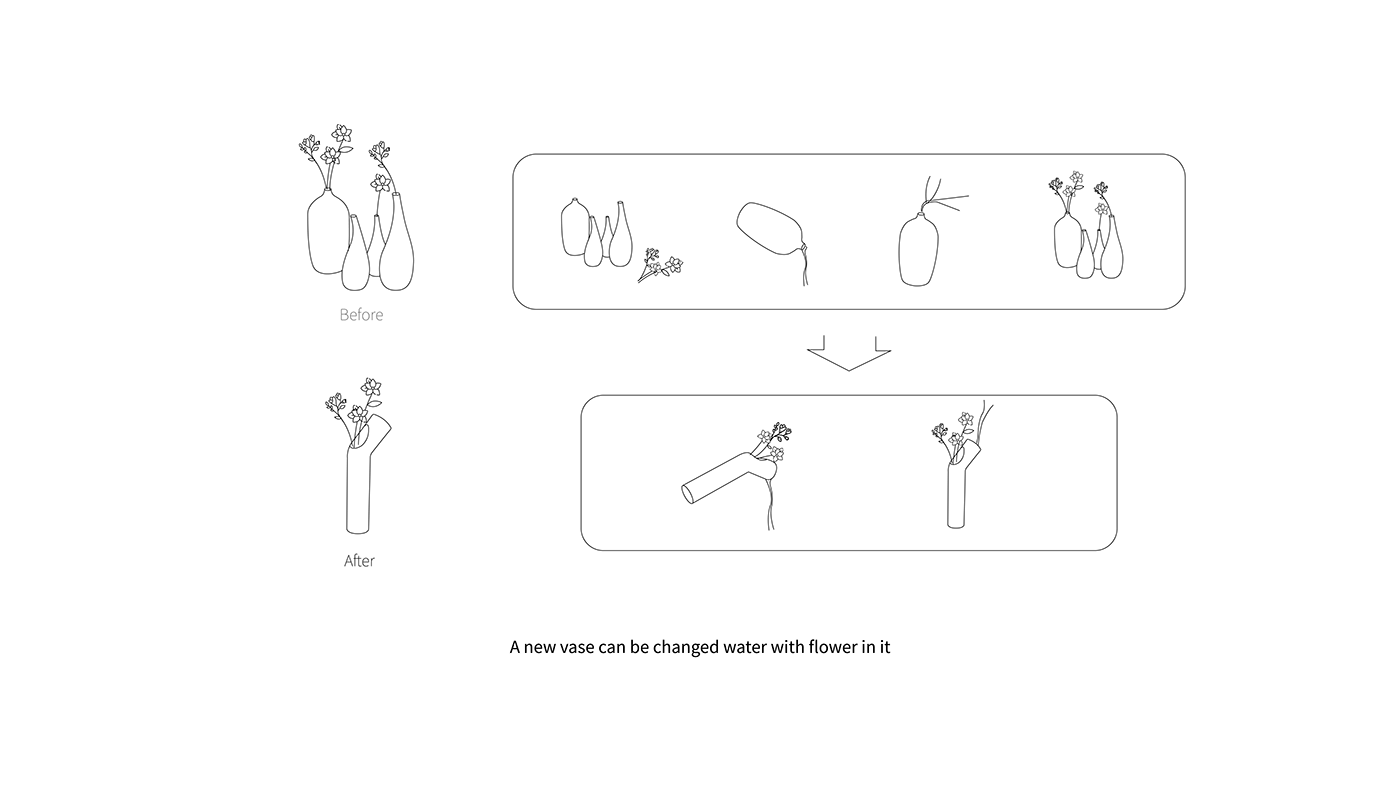 Before

After

A new vase can be changed water with flower in it