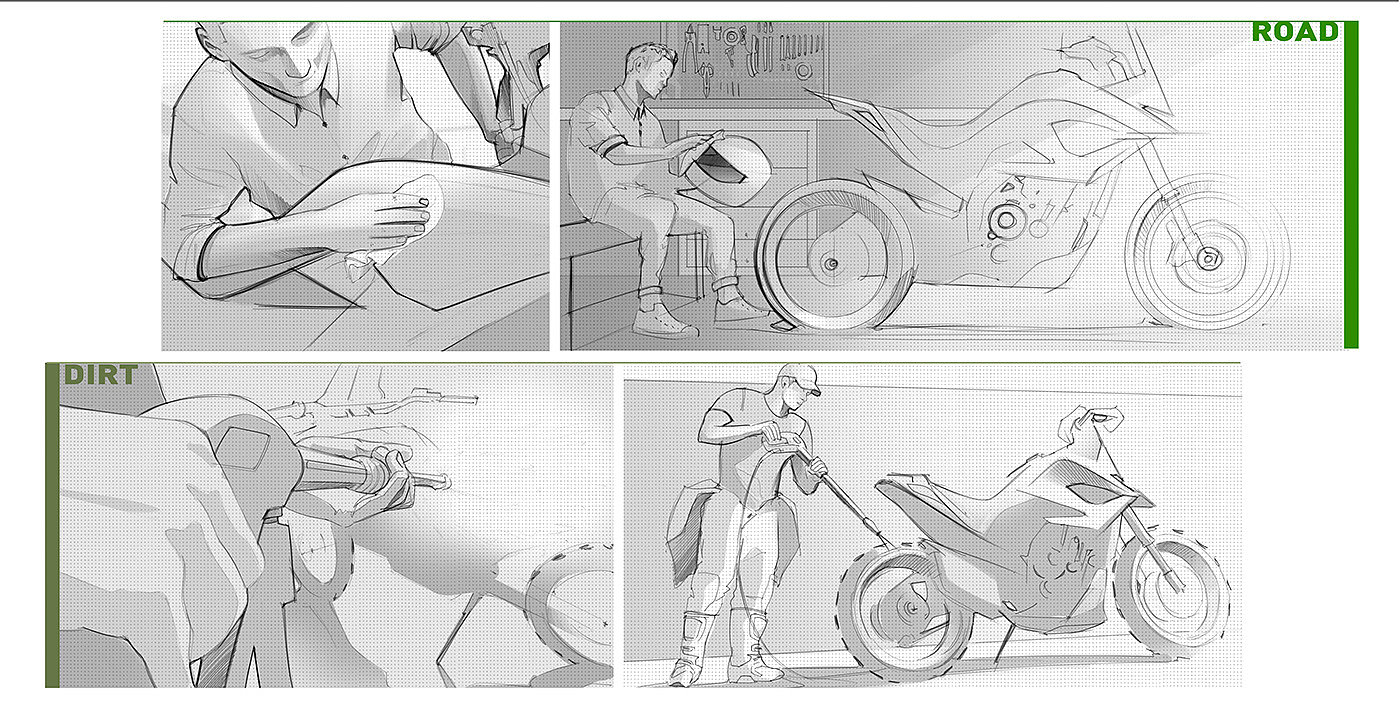 ROAD

DIRT