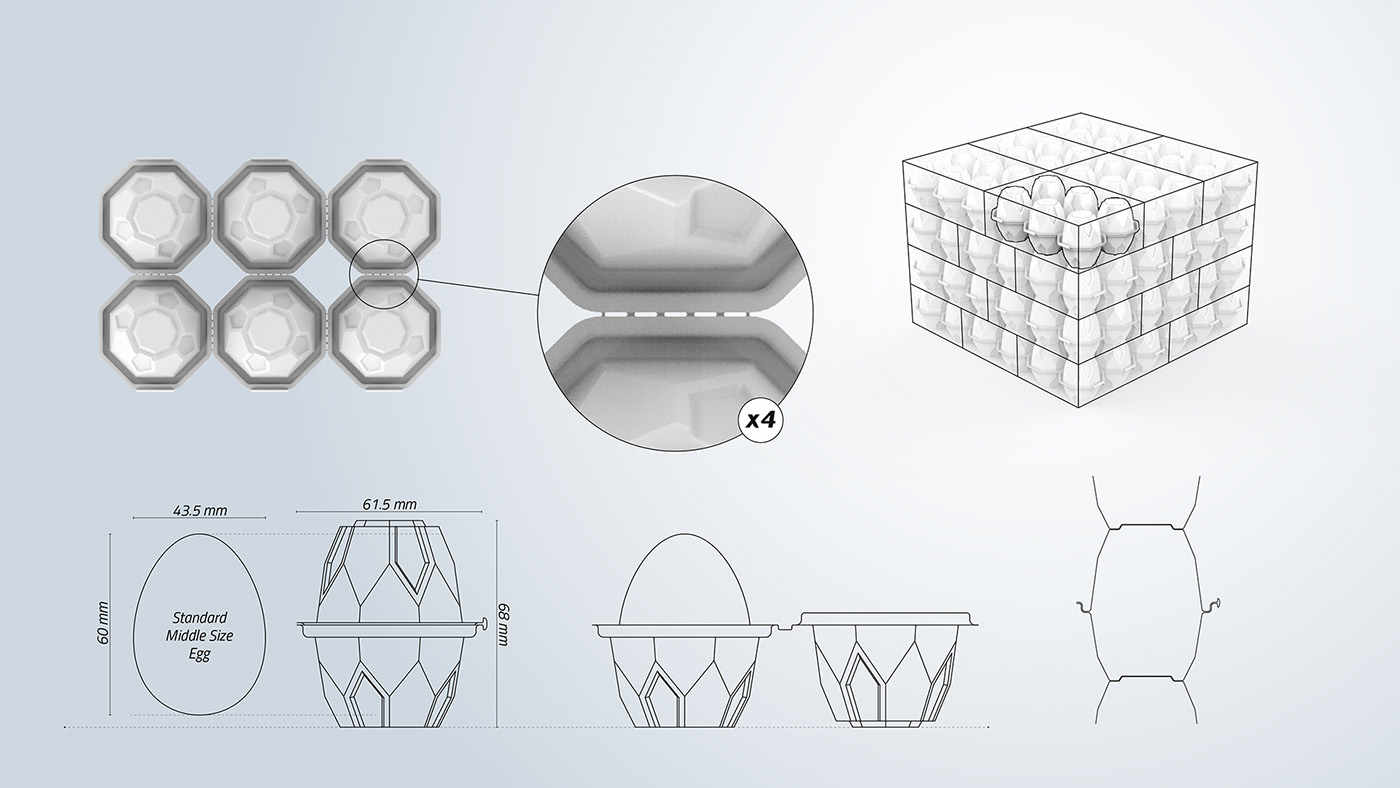 x4

43.5 mm

61.5 mm

60 mm

Standard Middle Size Egg

68 mm