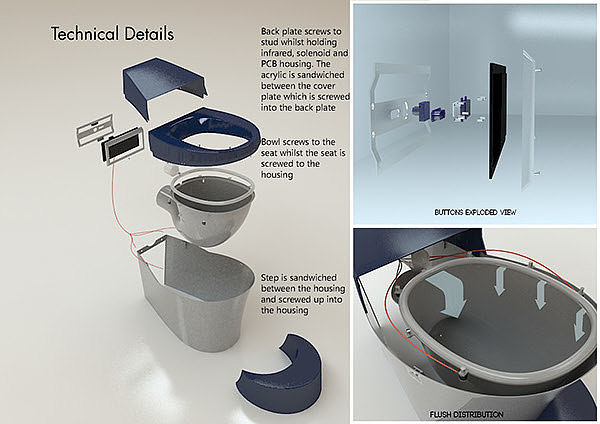 Technical Details

Back plate screws to stud whilst holding infrared, solenoid and PCB housing. The acrylic is sandwiched between the cover plate which is screwed into the back plate

Bowl screws to the seat whilst the seat is screwed to the housing

Step is sandwiched between the housing and screwed up into the housing

BUTTONS EXPLODED VIEW

FLUSH DISTRIBUTION