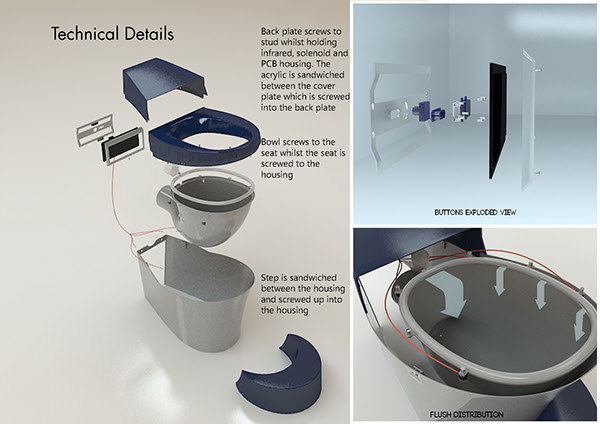 Technical Details

Back plate screws to stud whilst holding infrared, solenoid and PCB housing. The acrylic is sandwiched between the cover plate which is screwed into the back plate

Bowl screws to the seat whilst the seat is screwed to the housing

Step is sandwiched between the housing and screwed up into the housing

BUTTONS EXPLODED VIEW

FLUSH DISTRIBUTION