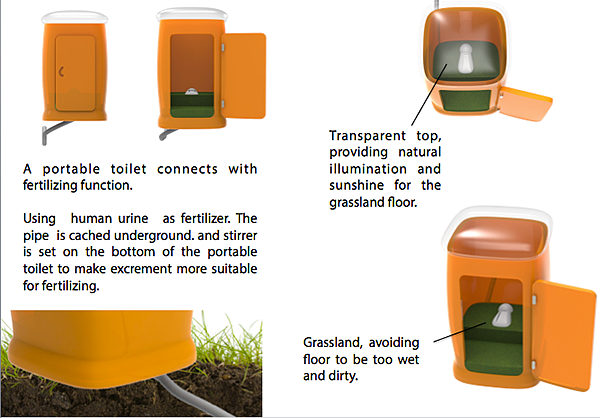 A portable toilet connects with fertilizing function.

Using human urine as fertilizer. The pipe is cached underground. and stirrer is set on the bottom of the portable toilet to make excrement more suitable for fertilizing.

Transparent top, providing natural illumination and sunshine for the grassland floor.

Grassland, avoiding floor to be too wet and dirty.