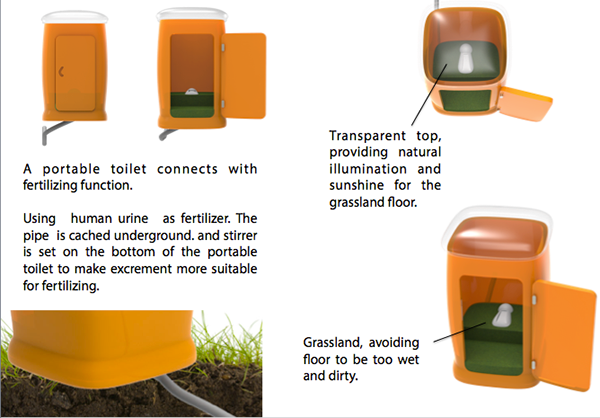 A portable toilet connects with fertilizing function.

Using human urine as fertilizer. The pipe is cached underground. and stirrer is set on the bottom of the portable toilet to make excrement more suitable for fertilizing.

Transparent top, providing natural illumination and sunshine for the grassland floor.

Grassland, avoiding floor to be too wet and dirty.