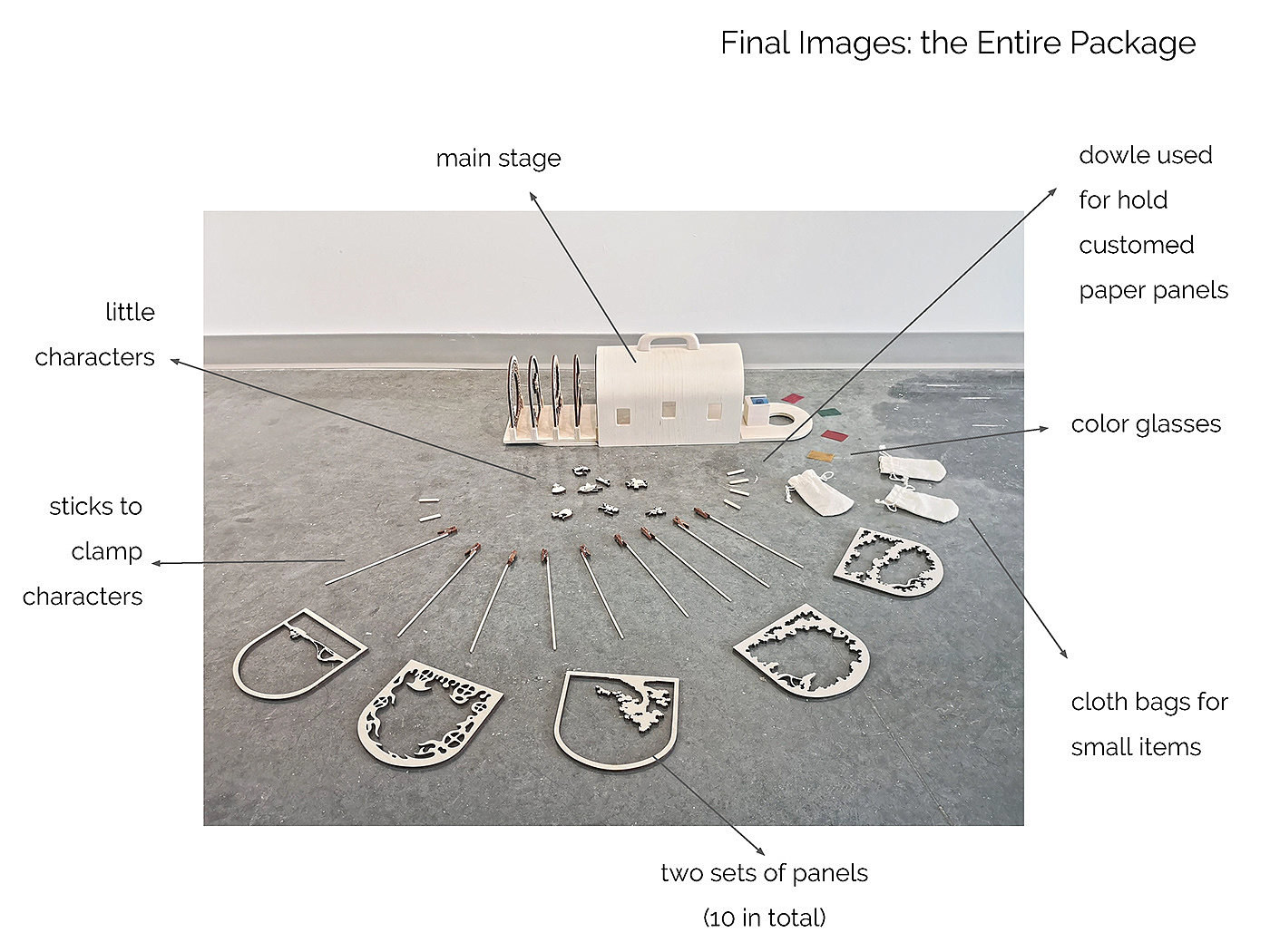 Final Images: the Entire Package

main stage

dowle used for hold customed paper panels

little characters

color glasses

sticks to clamp characters

cloth bags for small items

two sets of panels (10 in total)