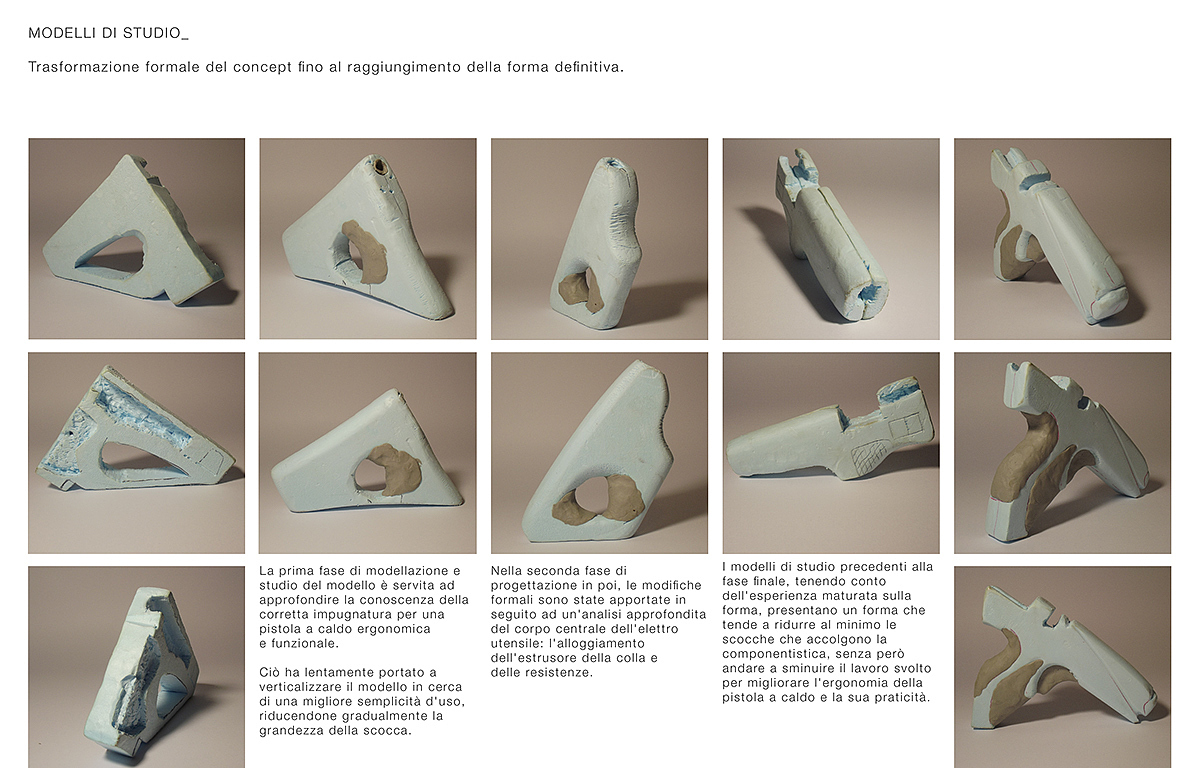 MODELLI DI STUDIO_

Trasformazione formale del concept fino al raggiungimento della forma definitiva.

La prima fase di modellazione e studio del modello è servita ad approfondire la conoscenza della corretta impugnatura per una pistola a caldo ergonomica e funzionale.

Ciò ha lentamente portato a verticalizzare il modello in cerca di una migliore semplicità d'uso, riducendone gradualmente la grandezza della scocca.

Nella seconda fase di progettazione in poi, le modifiche formali sono state apportate in seguito ad un'analisi approfondita del corpo centrale dell'elettro utensile: l'alloggiamento dell'estrusore della colla e delle resistenze.

I modelli di studio precedenti alla fase finale, tenendo conto dell'esperienza maturata sulla forma, presentano un forma che tende a ridurre al minimo le scocche che accolgono la componentistica, senza però andare a sminuire il lavoro svolto per migliorare l'ergonomia della pistola a caldo e la sua praticità.