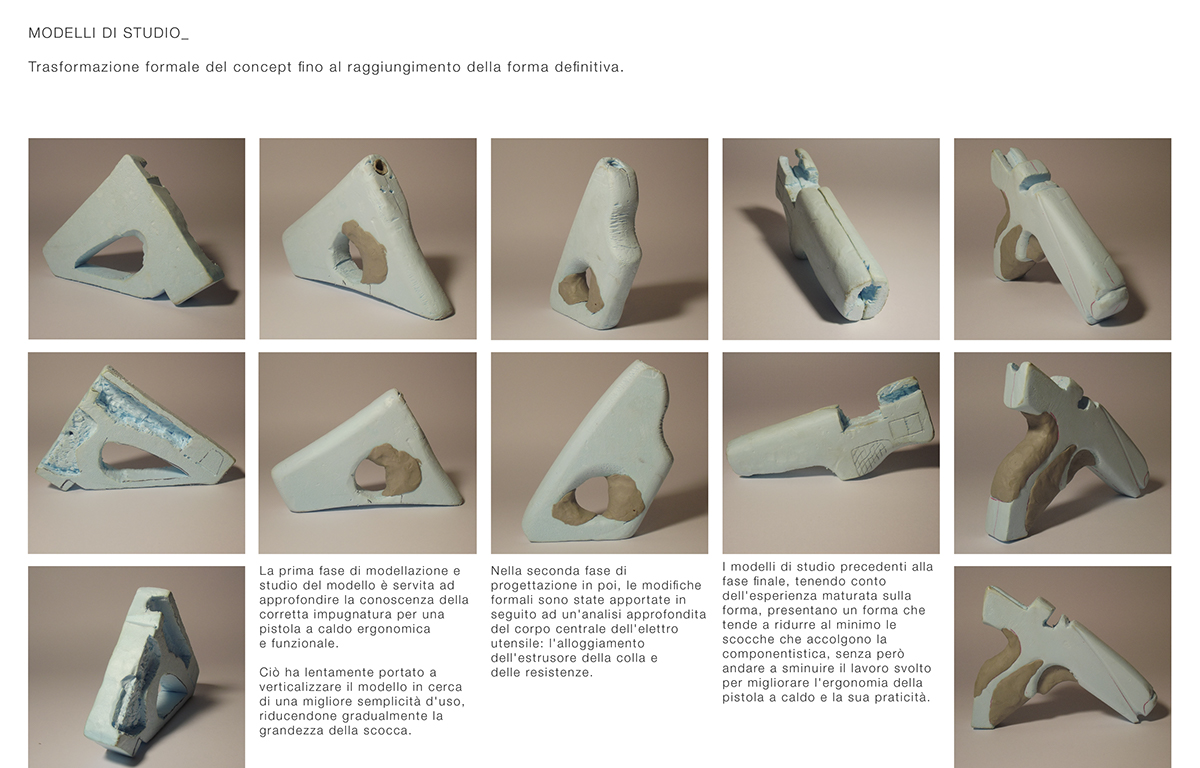 MODELLI DI STUDIO_

Trasformazione formale del concept fino al raggiungimento della forma definitiva.

La prima fase di modellazione e studio del modello è servita ad approfondire la conoscenza della corretta impugnatura per una pistola a caldo ergonomica e funzionale.

Ciò ha lentamente portato a verticalizzare il modello in cerca di una migliore semplicità d'uso, riducendone gradualmente la grandezza della scocca.

Nella seconda fase di progettazione in poi, le modifiche formali sono state apportate in seguito ad un'analisi approfondita del corpo centrale dell'elettro utensile: l'alloggiamento dell'estrusore della colla e delle resistenze.

I modelli di studio precedenti alla fase finale, tenendo conto dell'esperienza maturata sulla forma, presentano un forma che tende a ridurre al minimo le scocche che accolgono la componentistica, senza però andare a sminuire il lavoro svolto per migliorare l'ergonomia della pistola a caldo e la sua praticità.