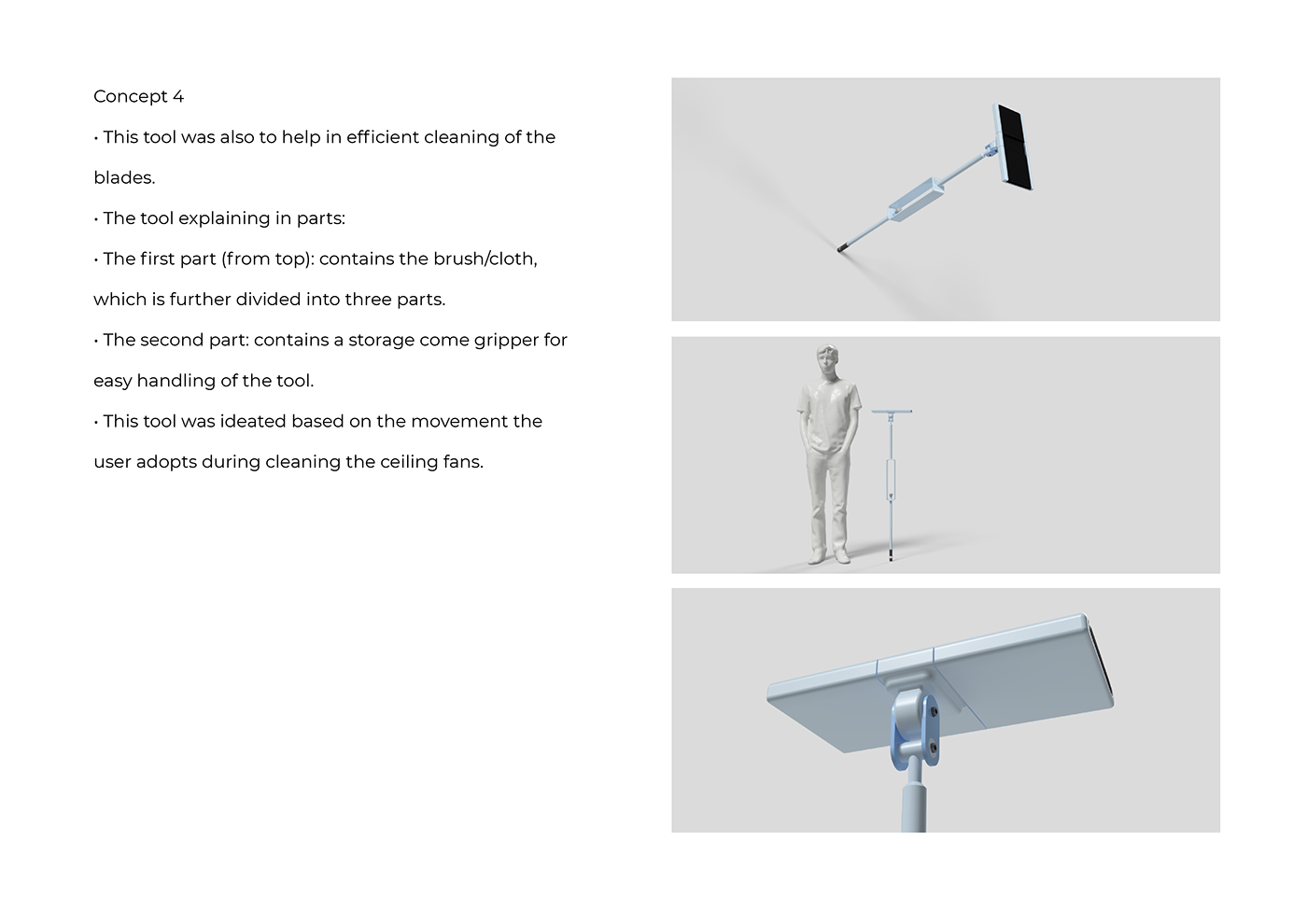 Concept 4

• This tool was also to help in efficient cleaning of the blades.

• The tool explaining in parts:

• The first part (from top): contains the brush/cloth, which is further divided into three parts.

• The second part: contains a storage come gripper for easy handling of the tool.

• This tool was ideated based on the movement the user adopts during cleaning the ceiling fans.