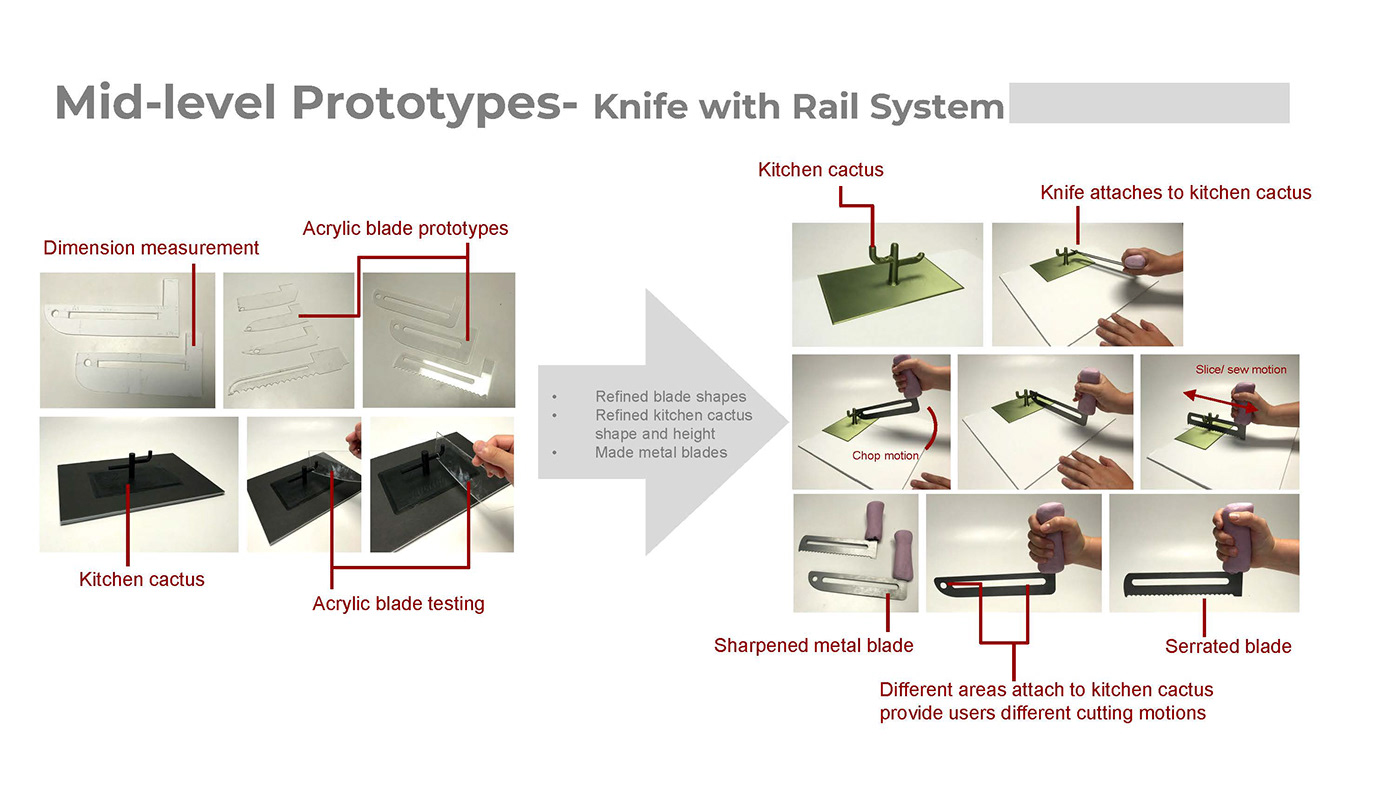 Mid-level Prototypes- Knife with Rail System

Dimension measurement

Acrylic blade prototypes

Kitchen cactus

Acrylic blade testing

• Refined blade shapes
• Refined kitchen cactus shape and height
• Made metal blades

Kitchen cactus

Knife attaches to kitchen cactus

Chop motion

Slice/ sew motion

Sharpened metal blade

Serrated blade

Different areas attach to kitchen cactus provide users different cutting motions