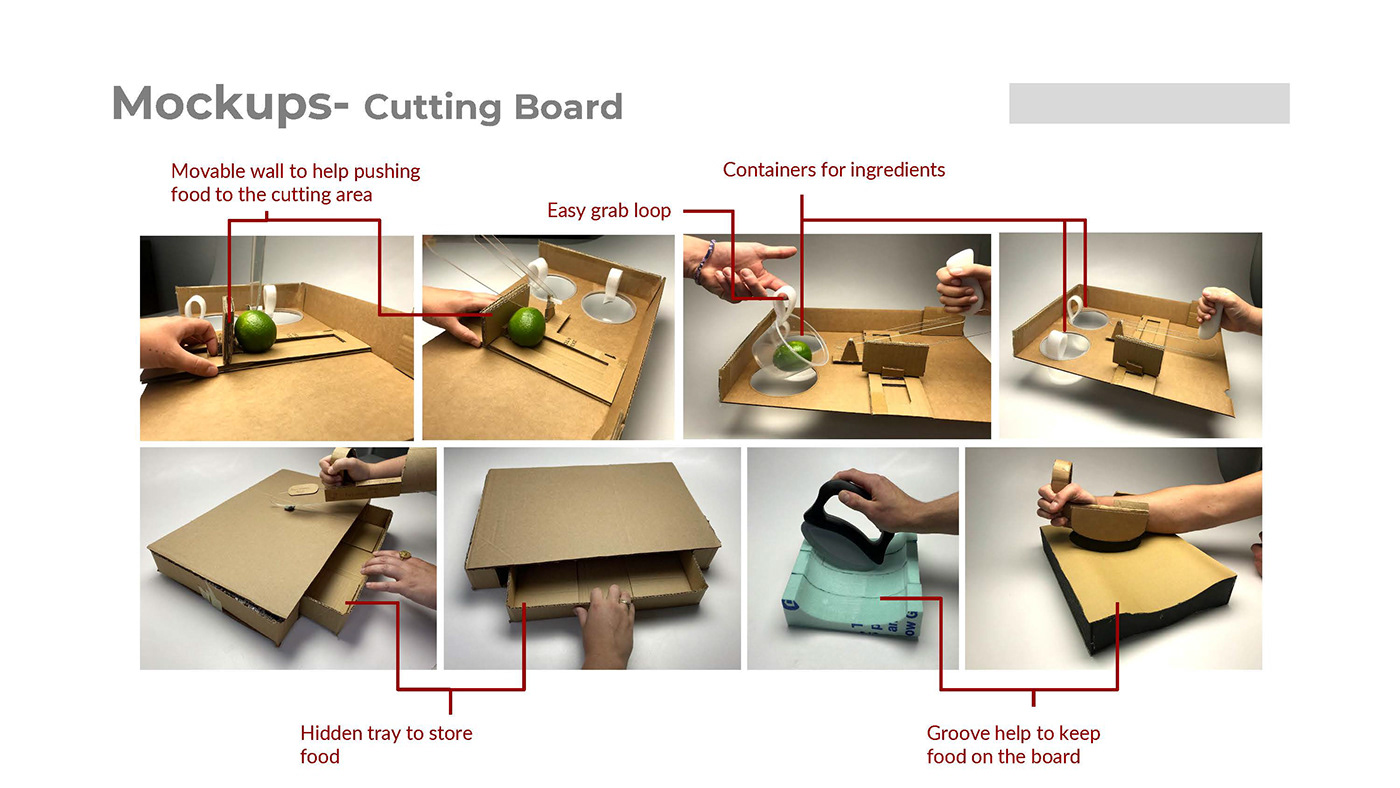 Mockups- Cutting Board

Movable wall to help pushing food to the cutting area

Easy grab loop

Containers for ingredients

Hidden tray to store food

Groove help to keep food on the board