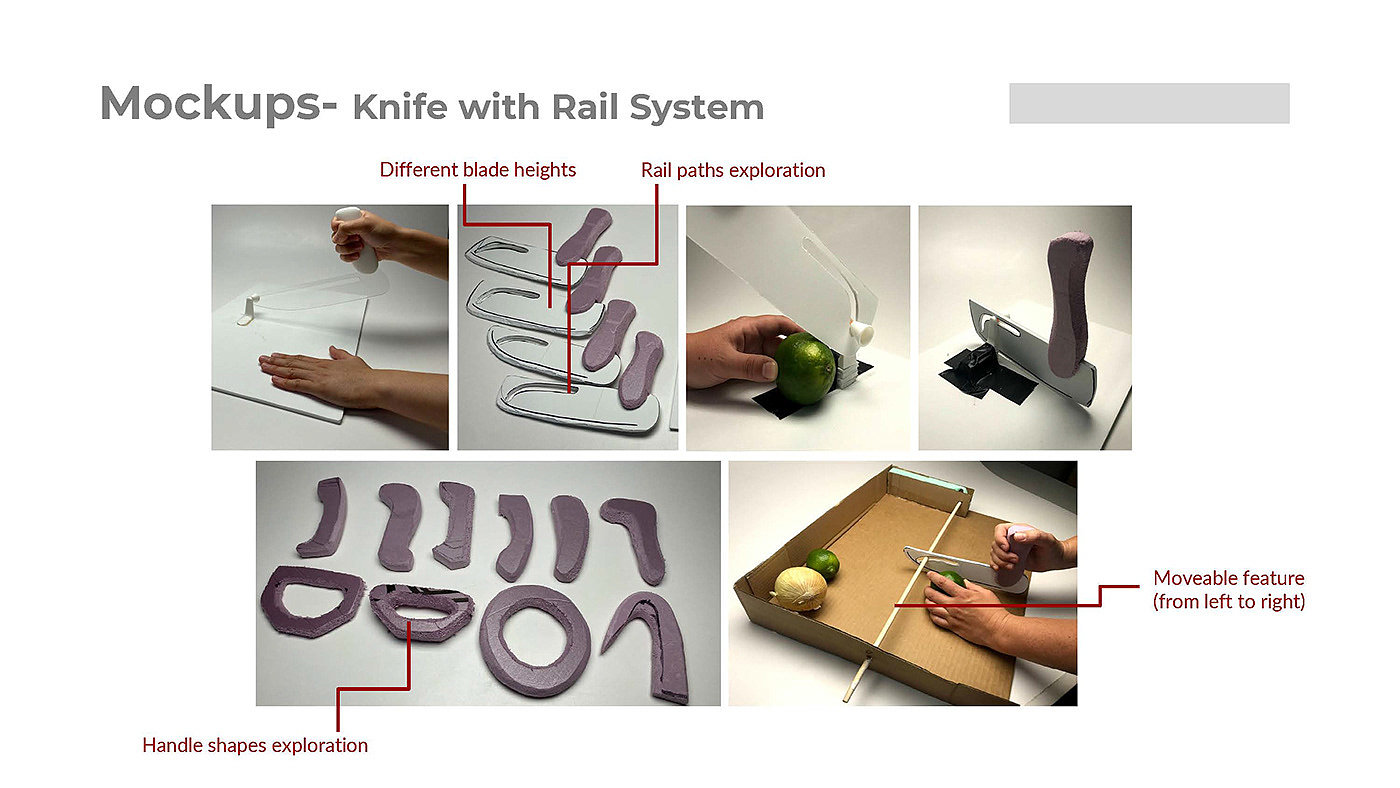 Mockups- Knife with Rail System

Different blade heights

Rail paths exploration

Moveable feature (from left to right)

Handle shapes exploration