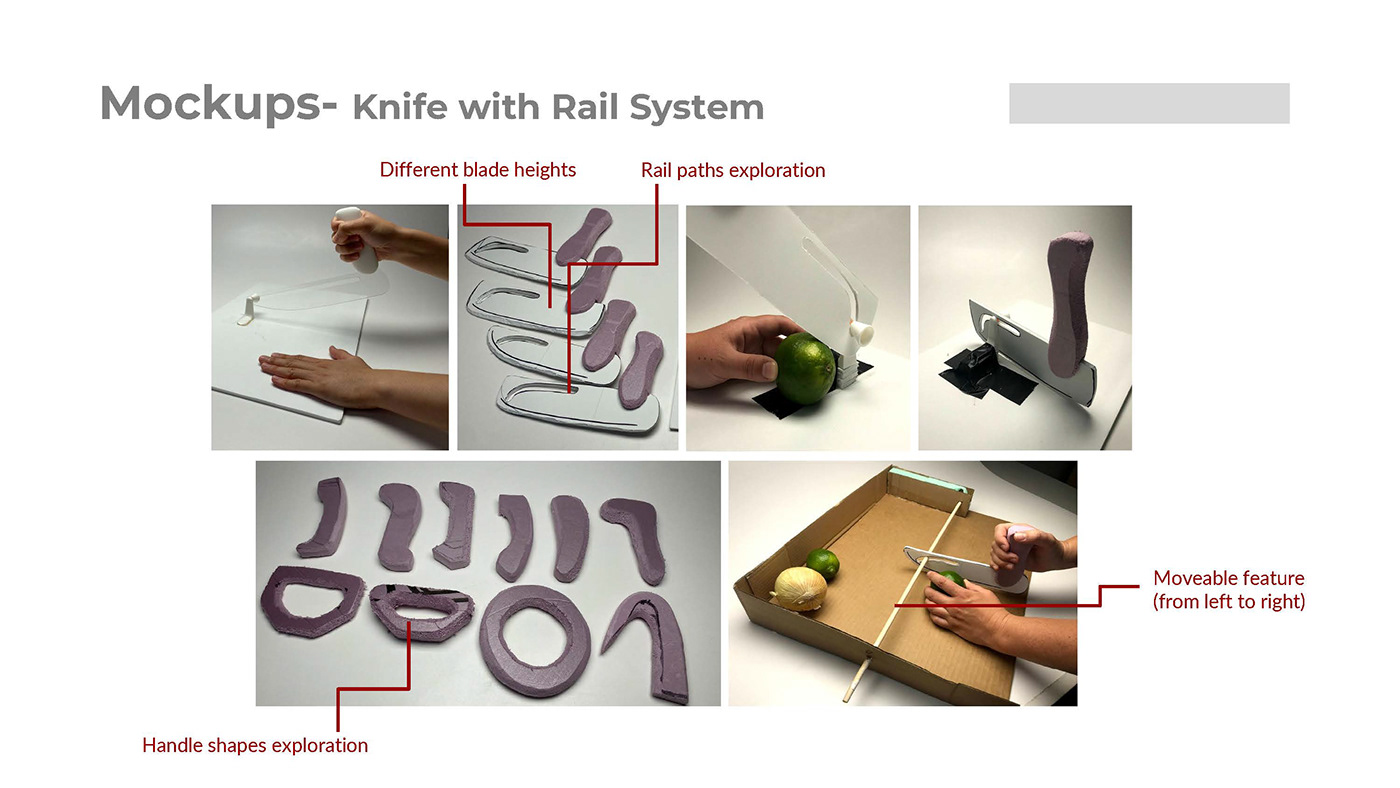 Mockups- Knife with Rail System

Different blade heights

Rail paths exploration

Moveable feature (from left to right)

Handle shapes exploration