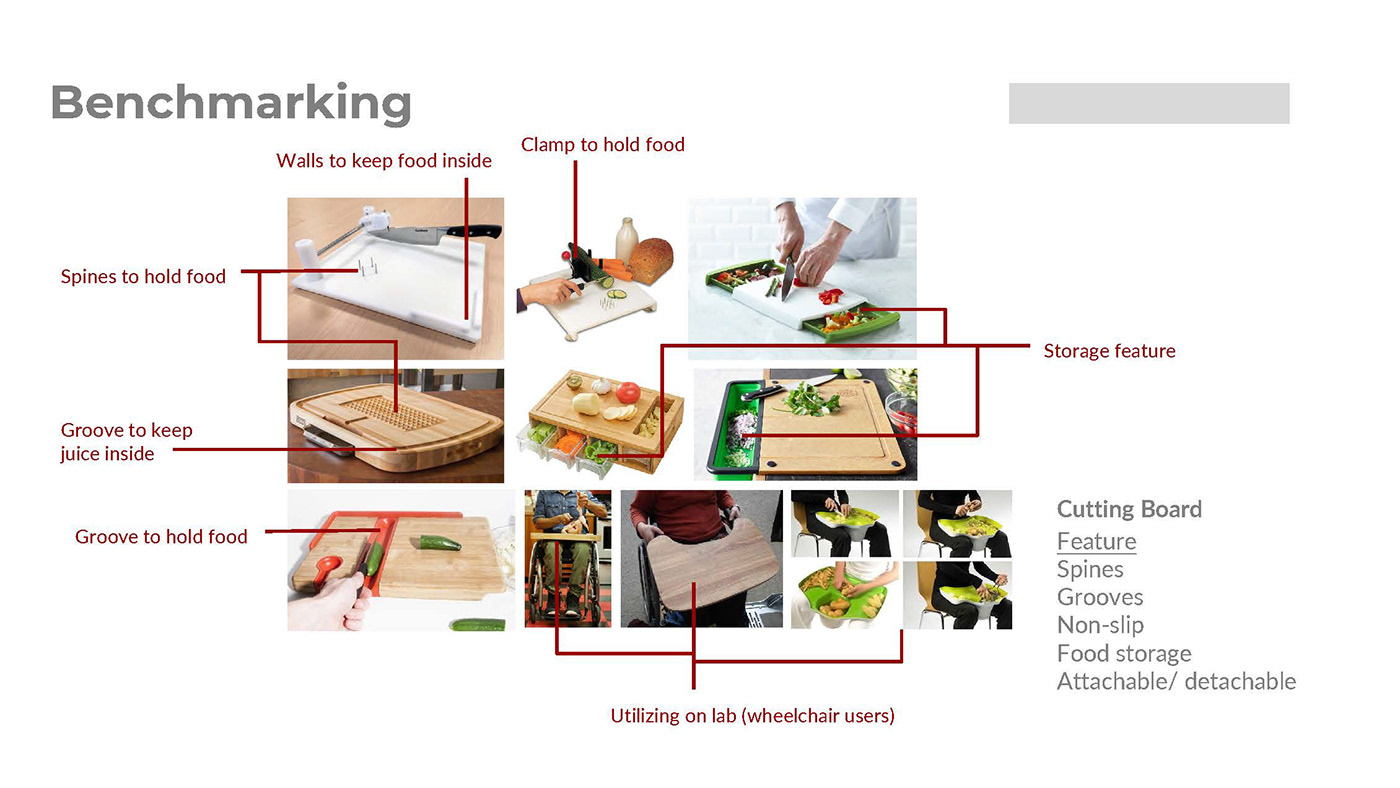 Benchmarking

Walls to keep food inside

Clamp to hold food

Spines to hold food

Storage feature

Groove to keep juice inside

Groove to hold food

Utilizing on lab (wheelchair users)

Cutting Board
Feature
Spines
Grooves
Non-slip
Food storage
Attachable/ detachable