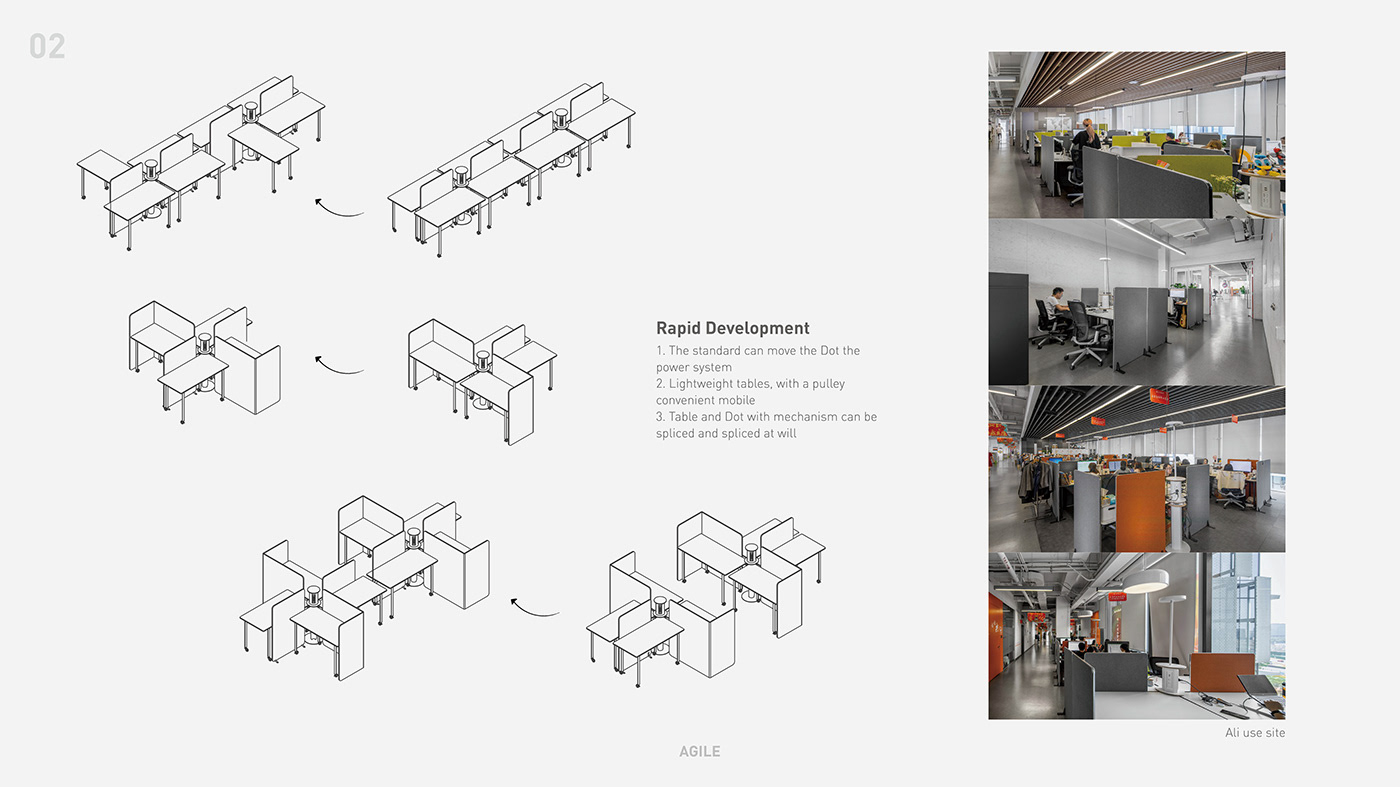 02

Rapid Development

1. The standard can move the Dot the power system
2. Lightweight tables, with a pulley convenient mobile
3. Table and Dot with mechanism can be spliced and spliced at will

Ali use site

AGILE