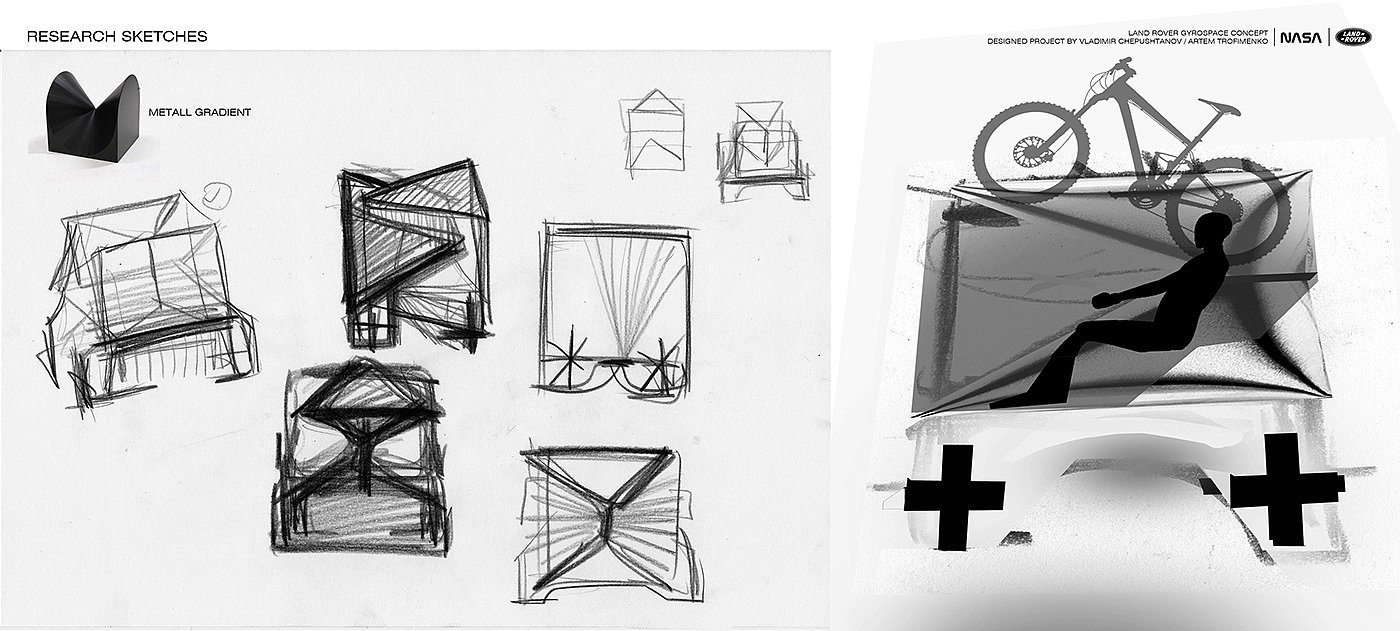 RESEARCH SKETCHES

LAND ROVER GYROSPACE CONCEPT
DESIGNED PROJECT BY VLADIMIR CHEPUSHTANOV / ARTEM TROFIMENKO

NASA

LAND ROVER

METALL GRADIENT