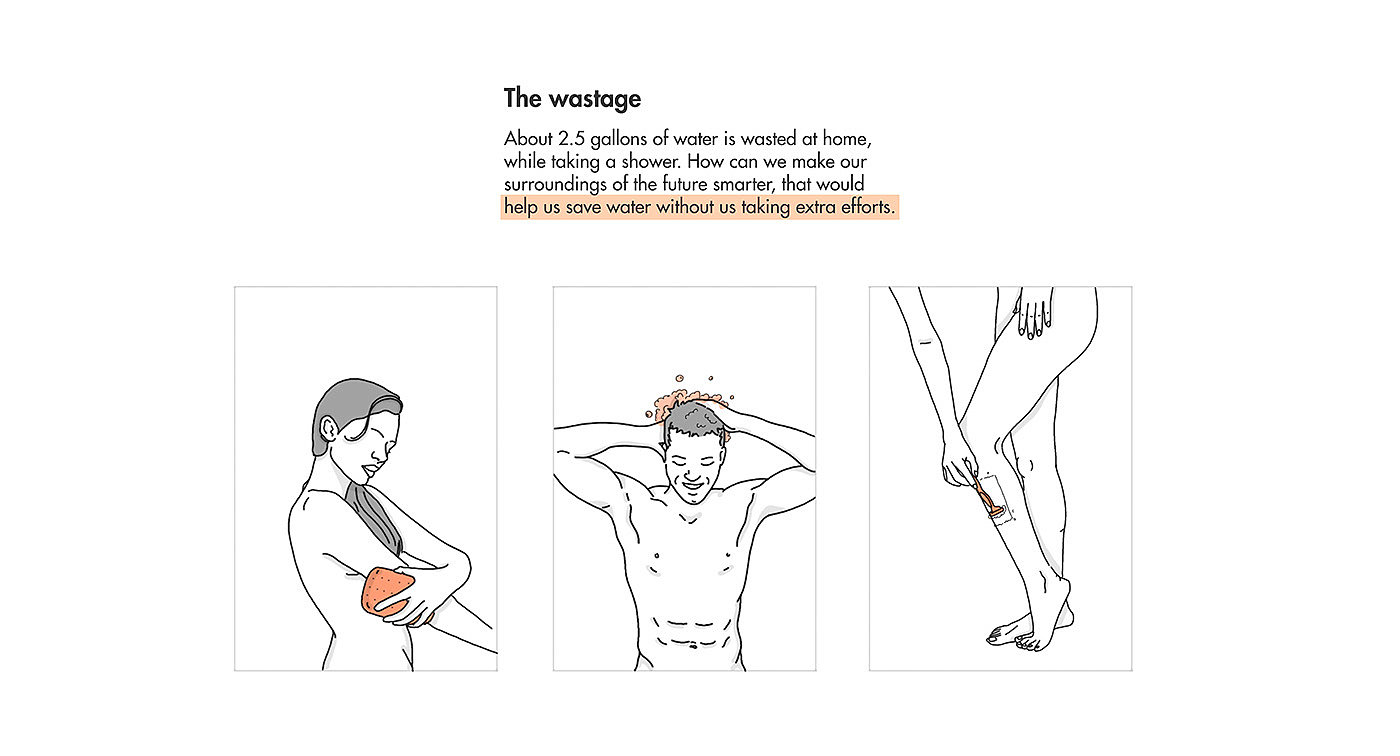 The wastage

About 2.5 gallons of water is wasted at home, while taking a shower. How can we make our surroundings of the future smarter, that would help us save water without us taking extra efforts.