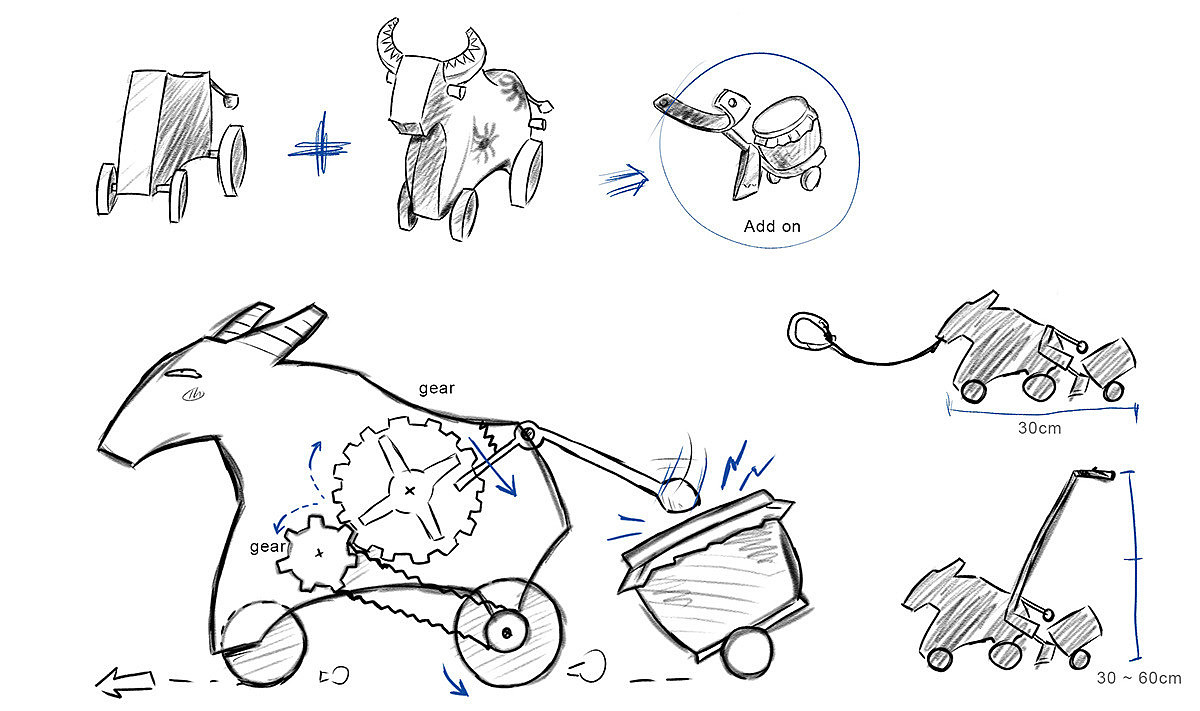 Add on

gear

gear

30cm

30 ~ 60cm