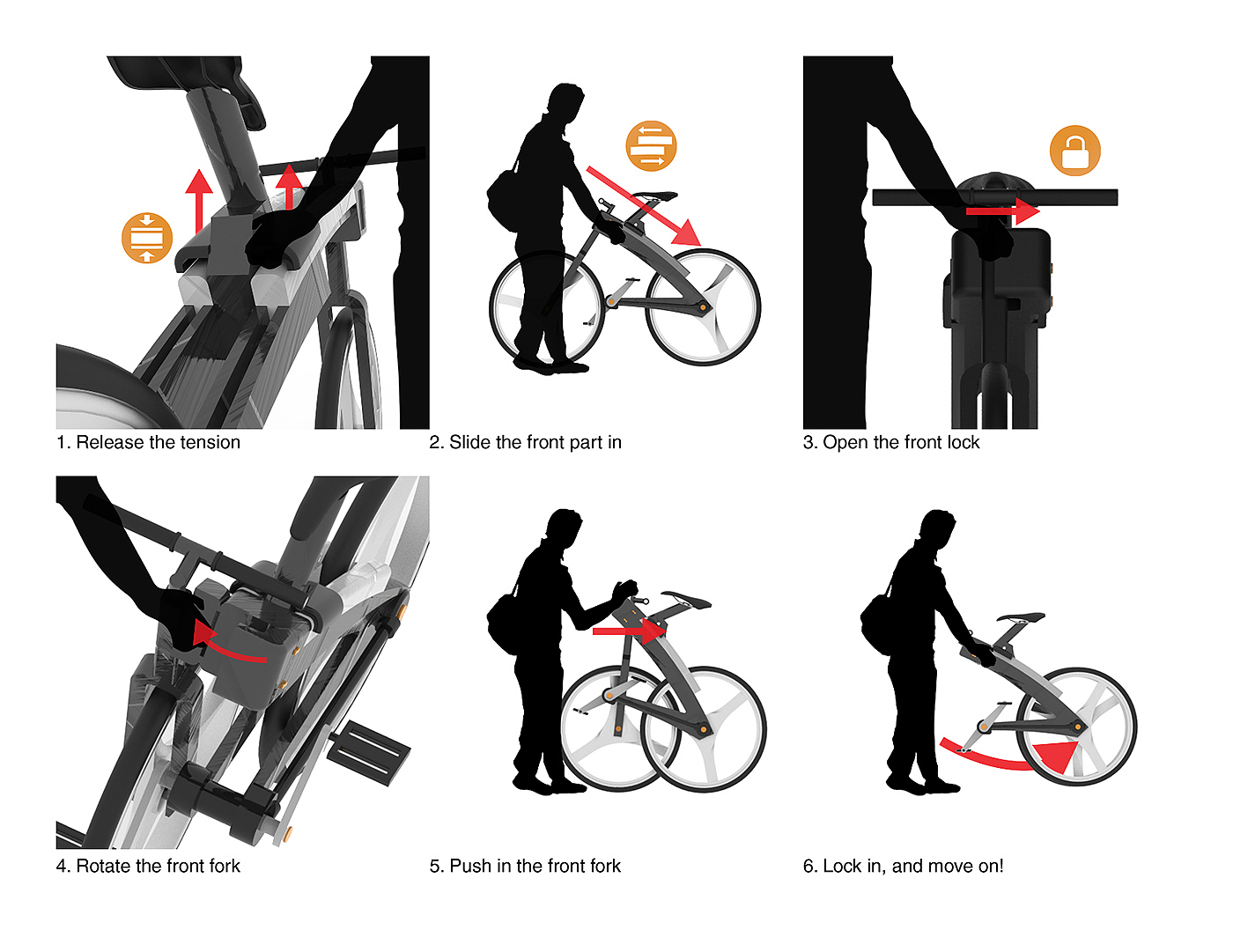 1. Release the tension

2. Slide the front part in

3. Open the front lock

4. Rotate the front fork

5. Push in the front fork

6. Lock in, and move on!