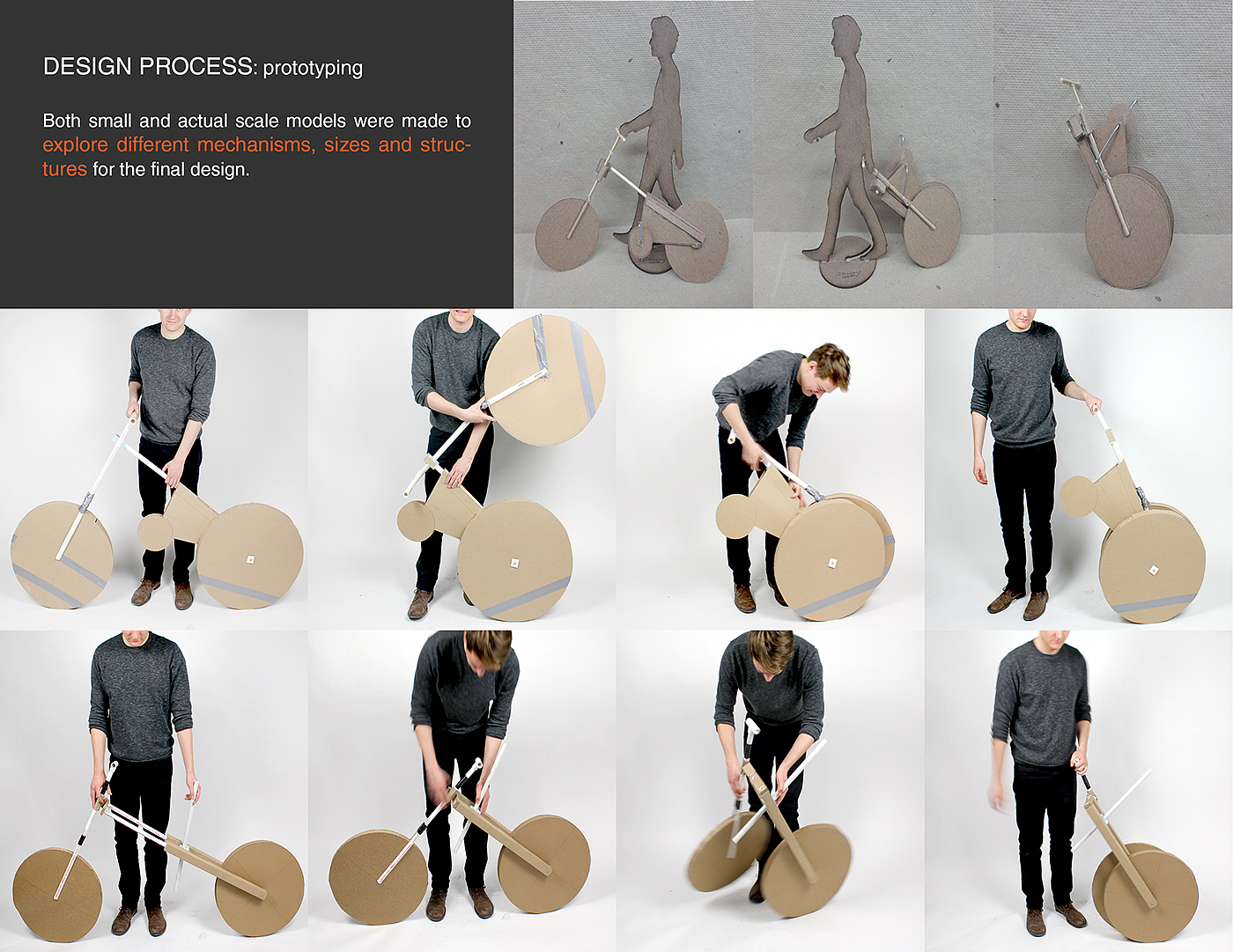 DESIGN PROCESS: prototyping

Both small and actual scale models were made to explore different mechanisms, sizes and structures for the final design.