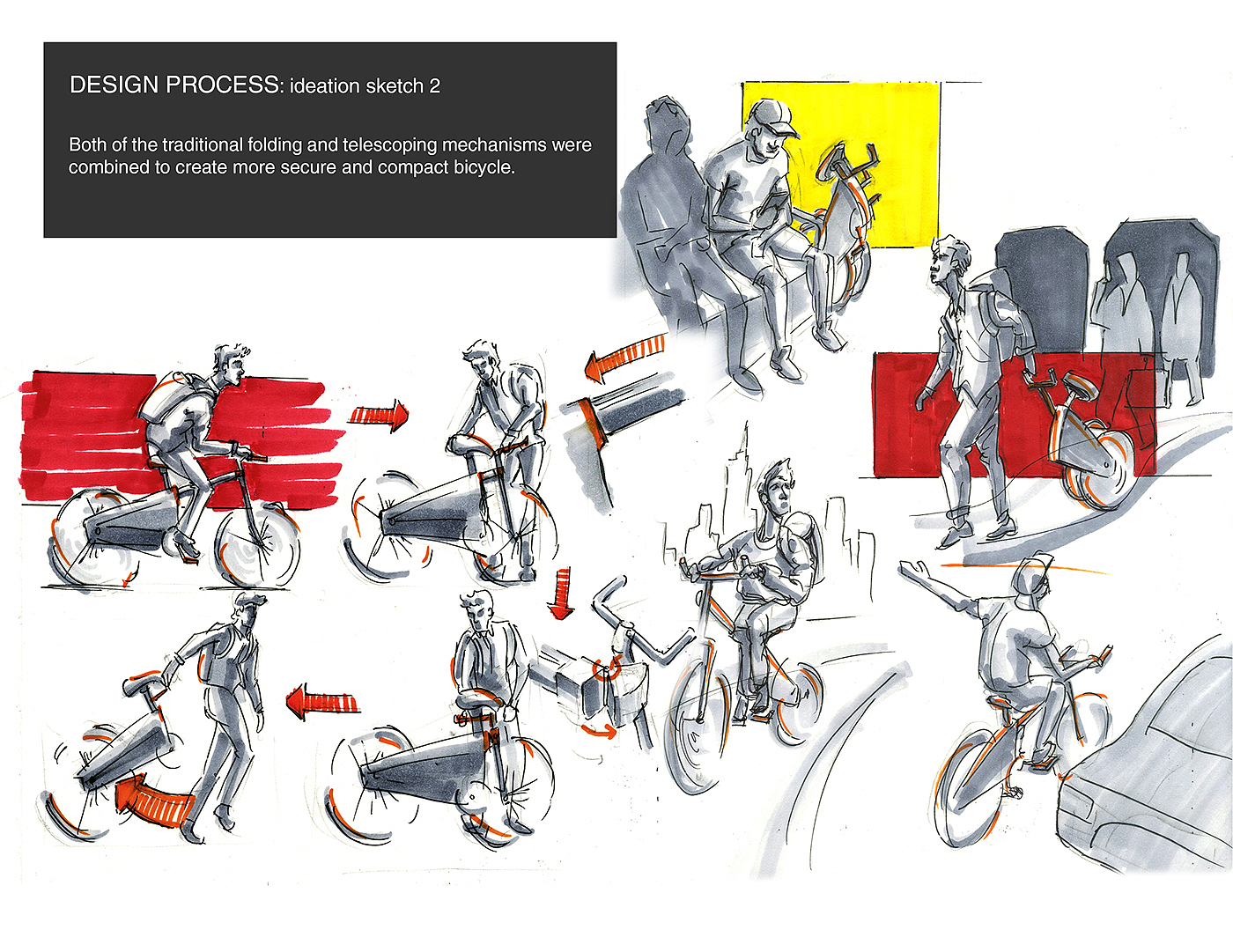 DESIGN PROCESS: ideation sketch 2

Both of the traditional folding and telescoping mechanisms were combined to create more secure and compact bicycle.