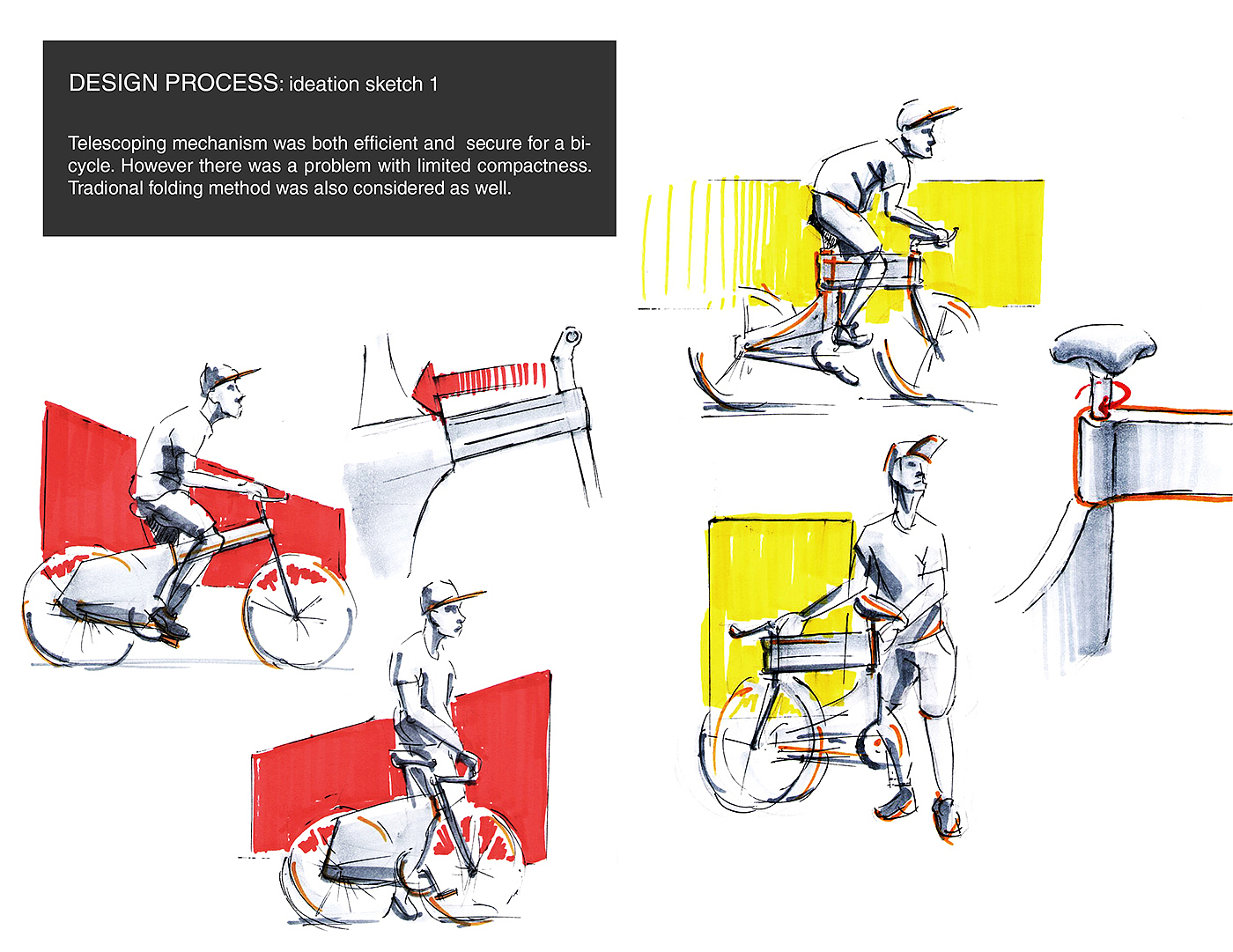 DESIGN PROCESS: ideation sketch 1

Telescoping mechanism was both efficient and secure for a bicycle. However there was a problem with limited compactness. Tradional folding method was also considered as well.