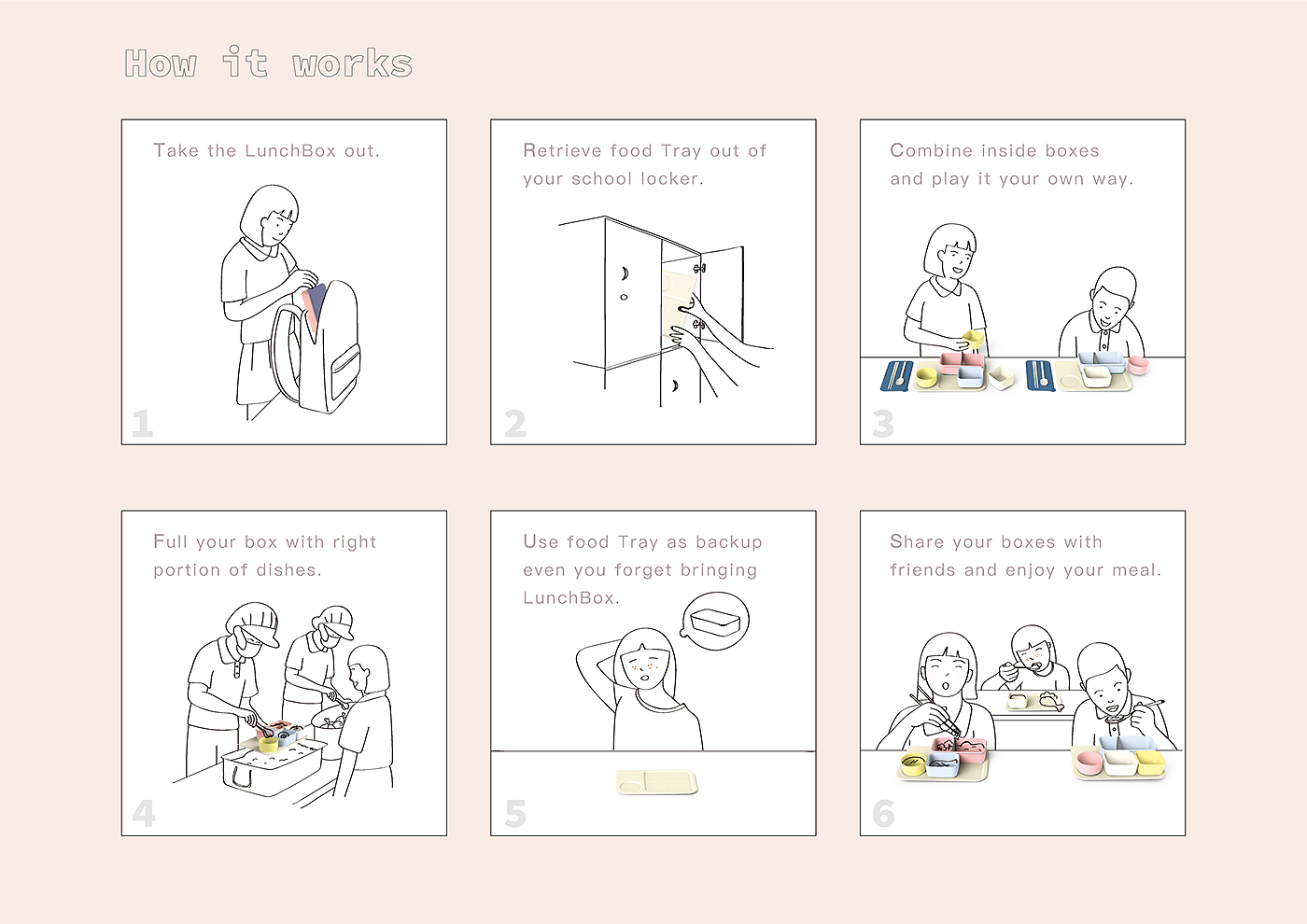 How it works

Take the LunchBox out.

1

Retrieve food Tray out of your school locker.

2

Combine inside boxes and play it your own way.

3

Full your box with right portion of dishes.

4

Use food Tray as backup even you forget bringing LunchBox.

5

Share your boxes with friends and enjoy your meal.

6