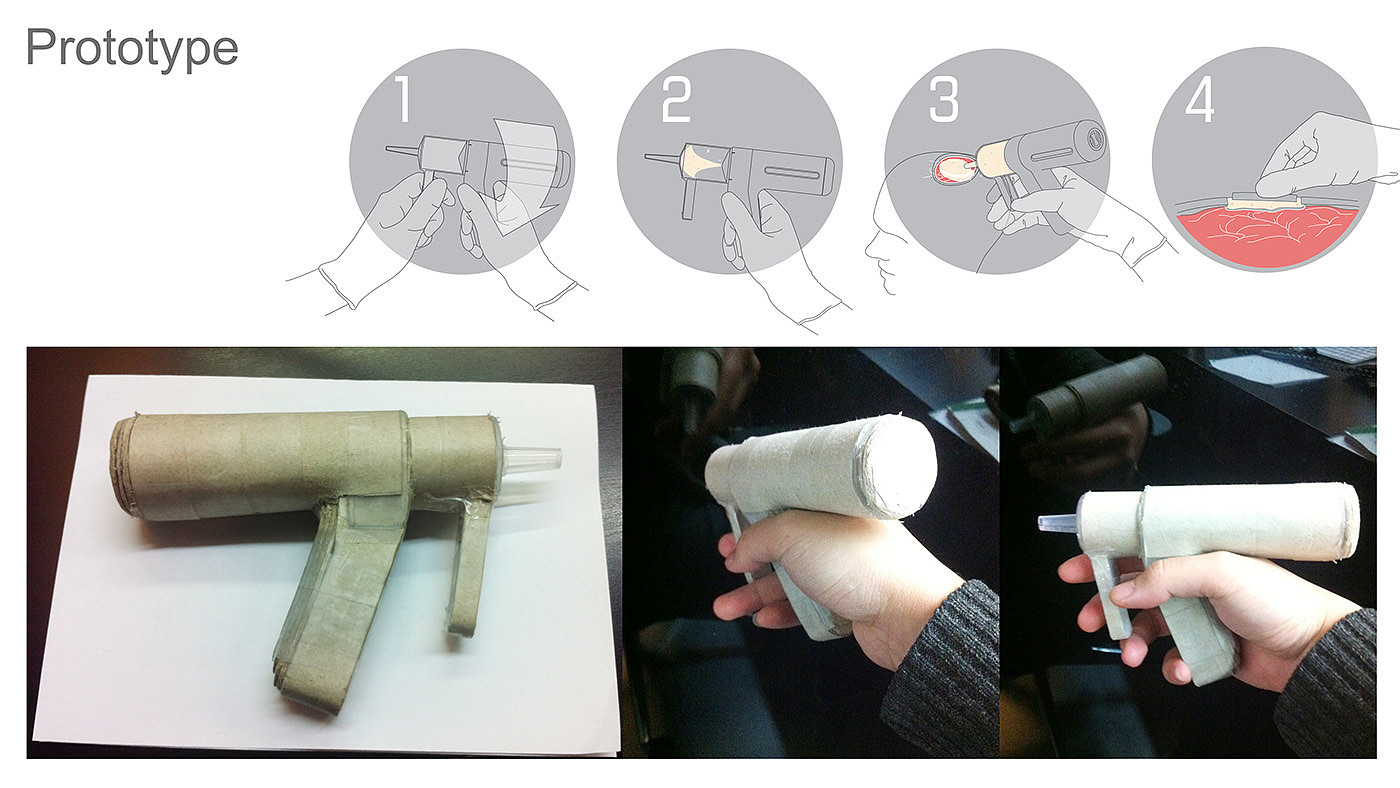 Prototype

1

2

3

4