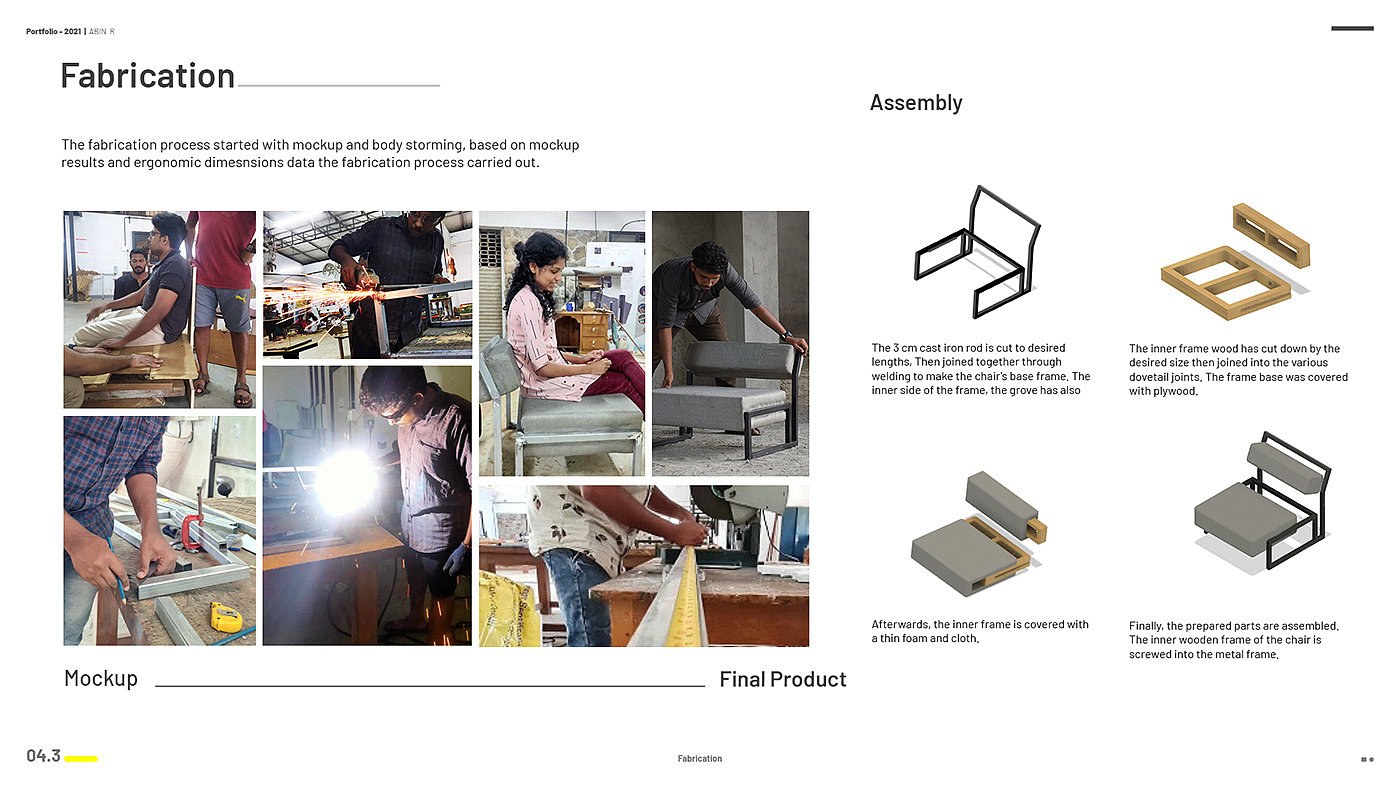 Portfolio - 2021 | ABIN R

Fabrication

The fabrication process started with mockup and body storming, based on mockup results and ergonomic dimesnsions data the fabrication process carried out.

Mockup

Final Product

Assembly

The 3 cm cast iron rod is cut to desired lengths. Then joined together through welding to make the chair's base frame. The inner side of the frame, the grove has also

The inner frame wood has cut down by the desired size then joined into the various dovetail joints. The frame base was covered with plywood.

Afterwards, the inner frame is covered with a thin foam and cloth.

Finally, the prepared parts are assembled. The inner wooden frame of the chair is screwed into the metal frame.

04.3

Fabrication