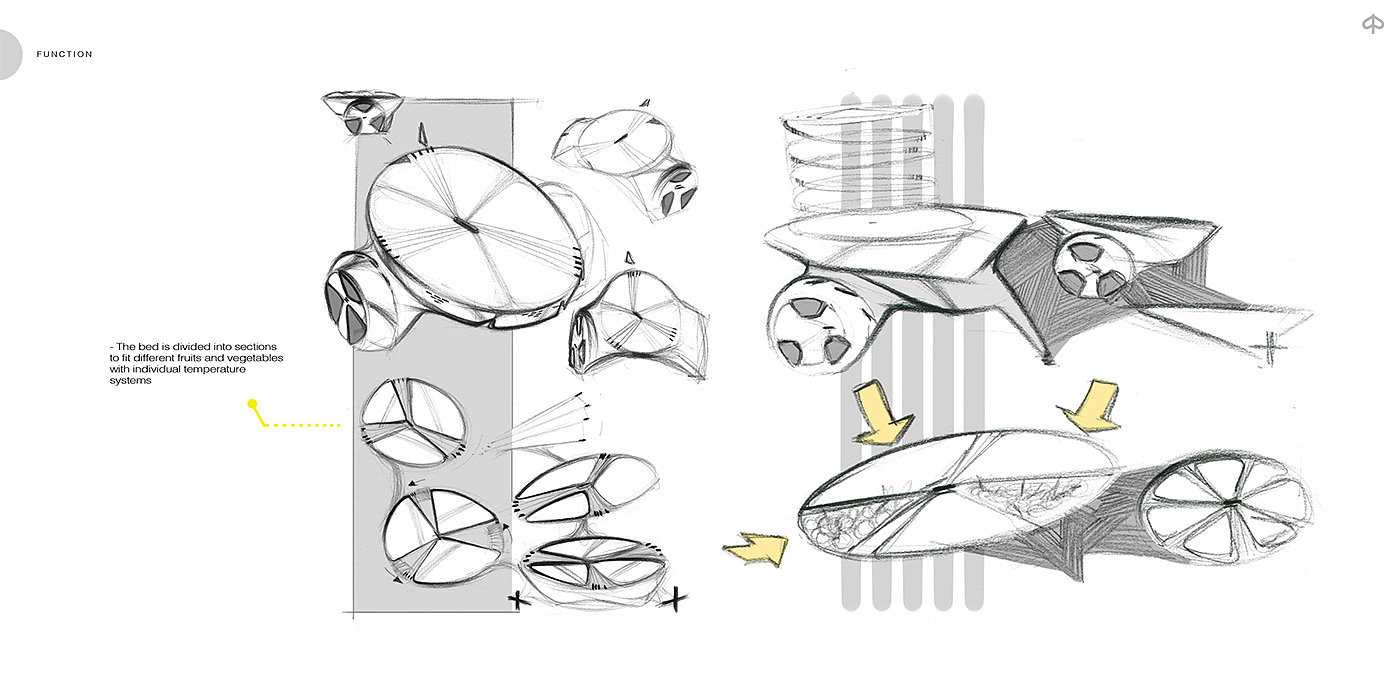 FUNCTION

- The bed is divided into sections to fit different fruits and vegetables with individual temperature systems