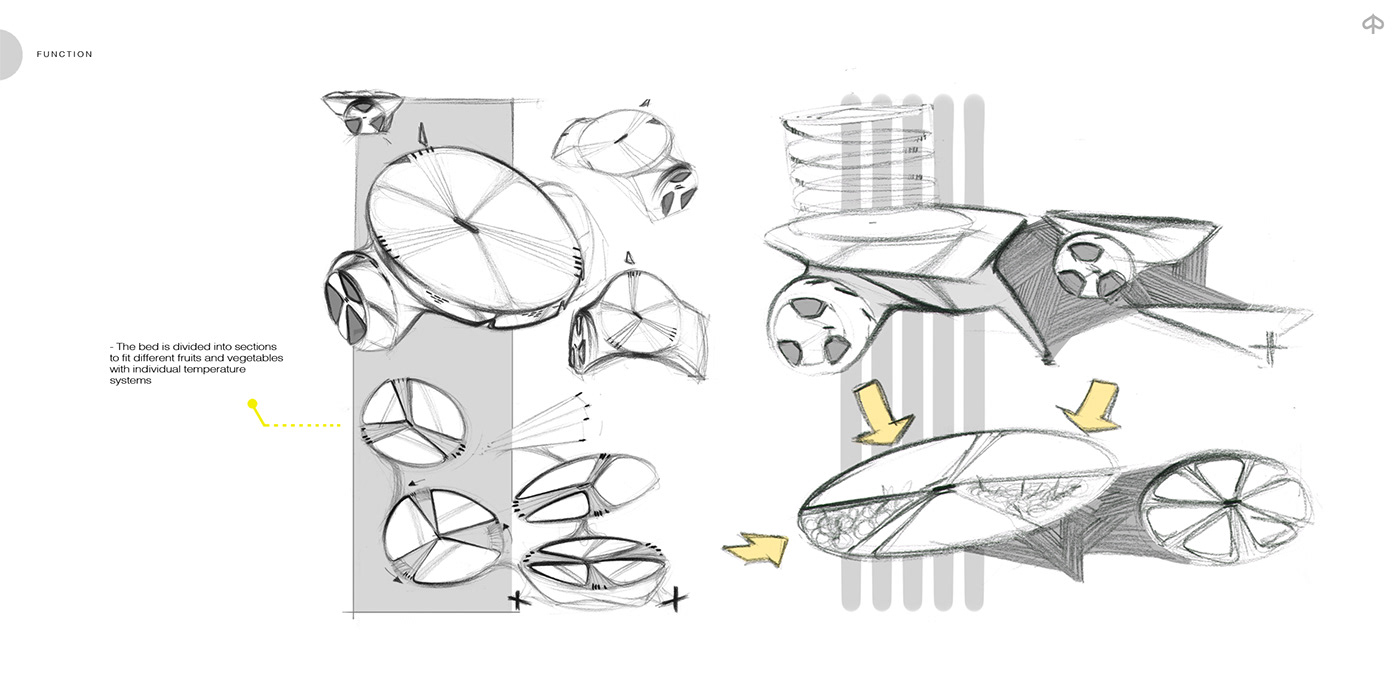 FUNCTION

- The bed is divided into sections to fit different fruits and vegetables with individual temperature systems