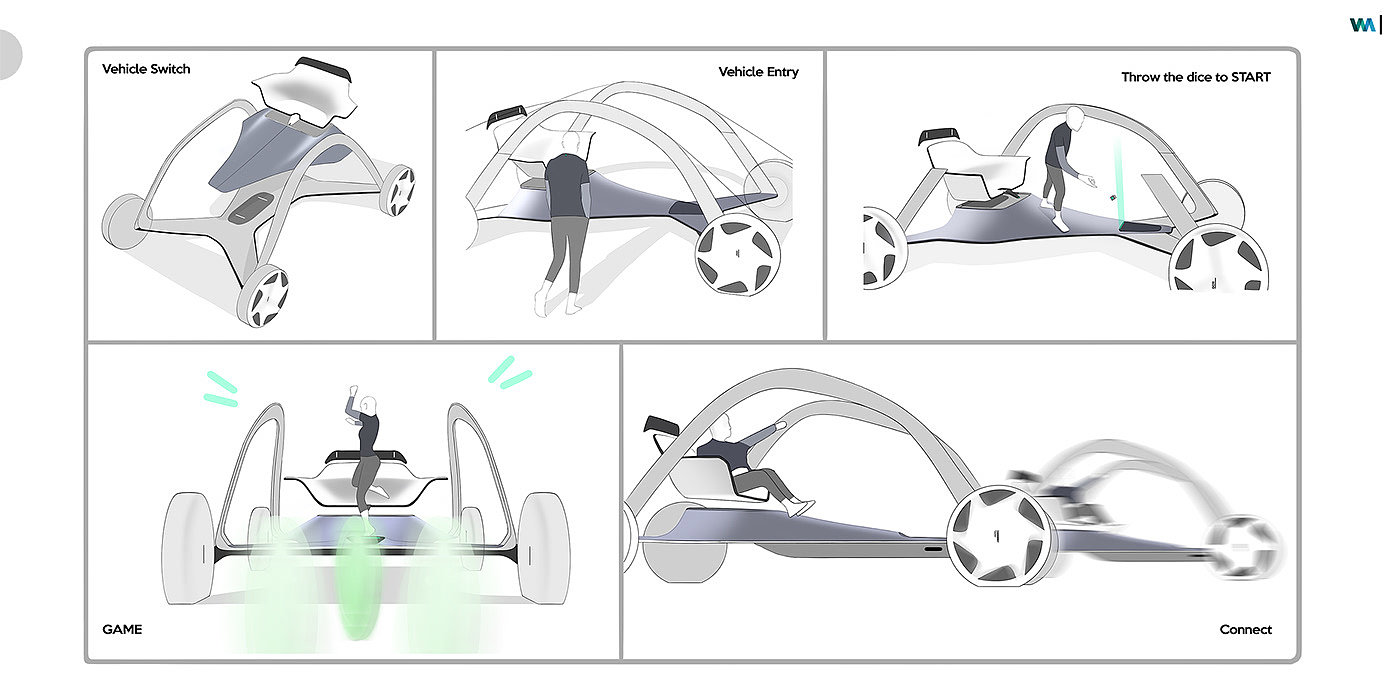 Vehicle Switch

Vehicle Entry

Throw the dice to START

GAME

Connect