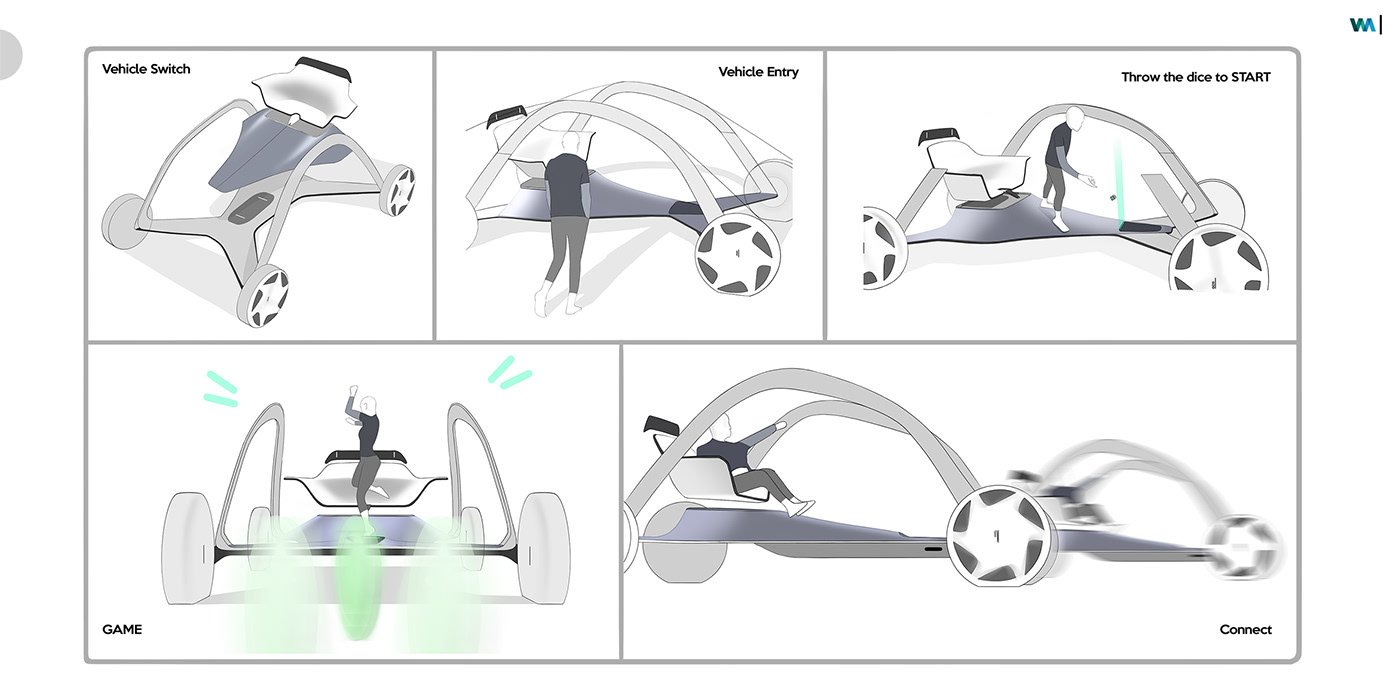 Vehicle Switch

Vehicle Entry

Throw the dice to START

GAME

Connect