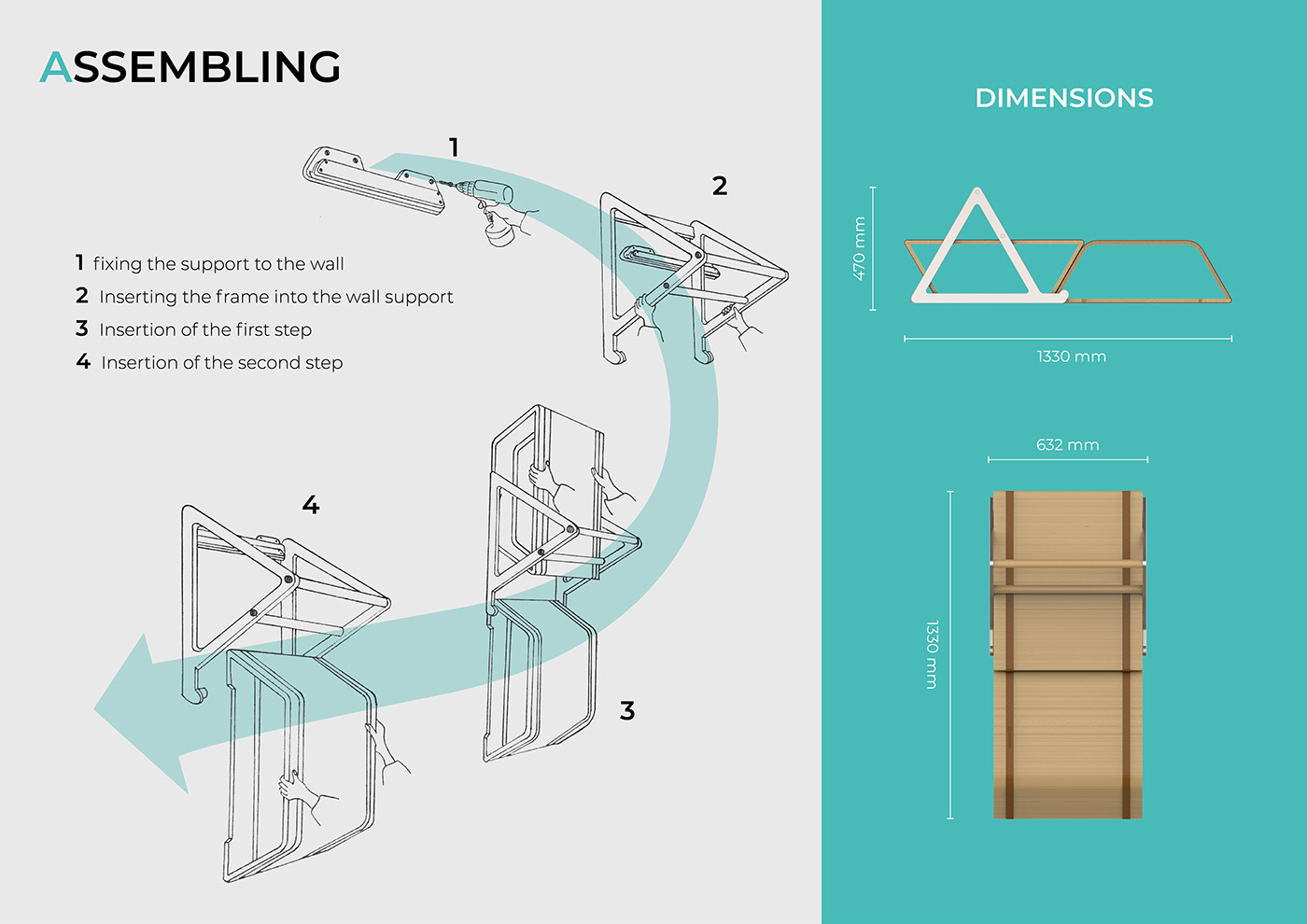 ASSEMBLING

1

2

1 fixing the support to the wall
2 Inserting the frame into the wall support
3 Insertion of the first step
4 Insertion of the second step

4

3

DIMENSIONS

470 mm

1330 mm

632 mm

1330 mm