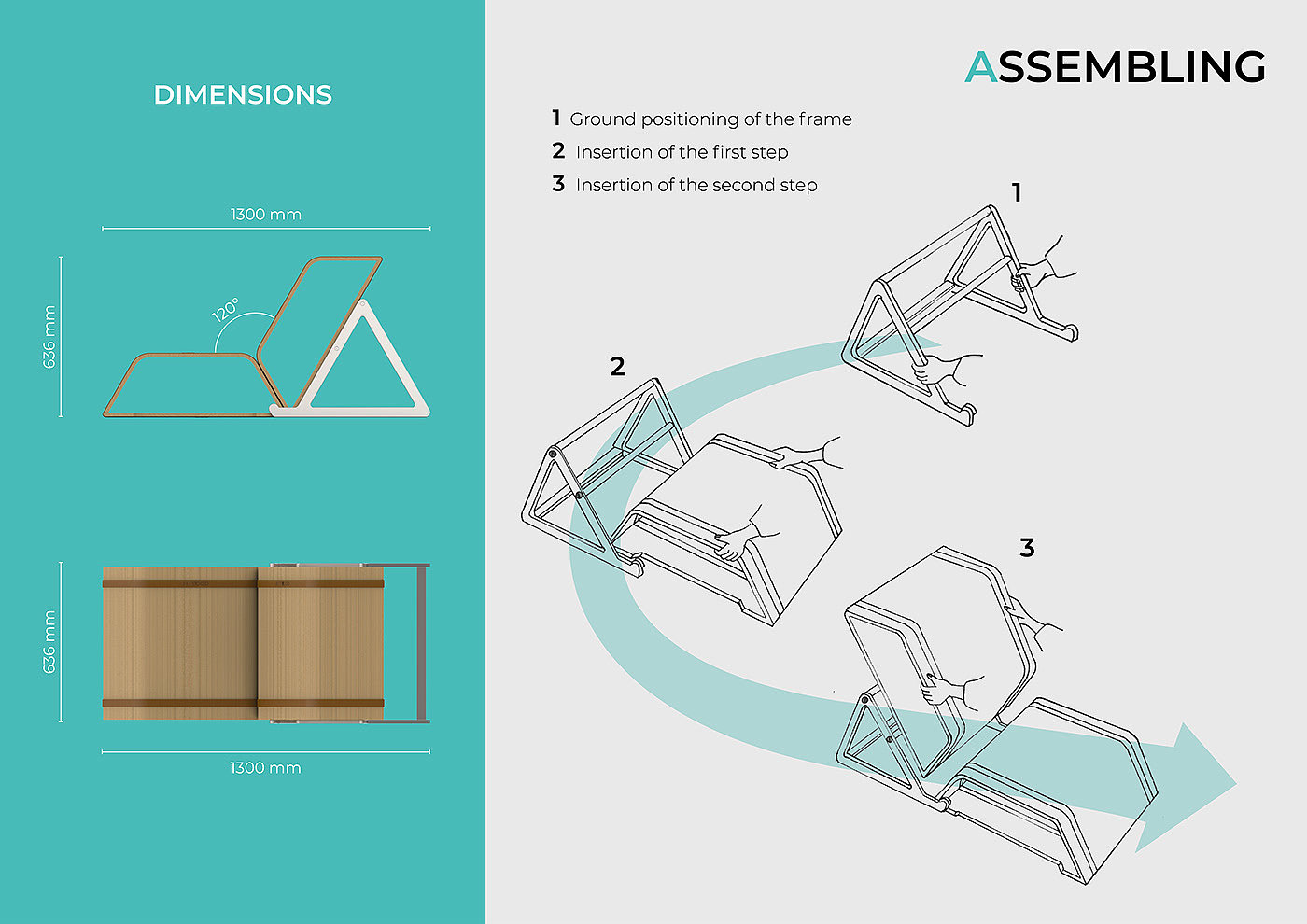 DIMENSIONS

1300 mm

636 mm

120°

636 mm

1300 mm

ASSEMBLING

1 Ground positioning of the frame
2 Insertion of the first step
3 Insertion of the second step

1

2

3