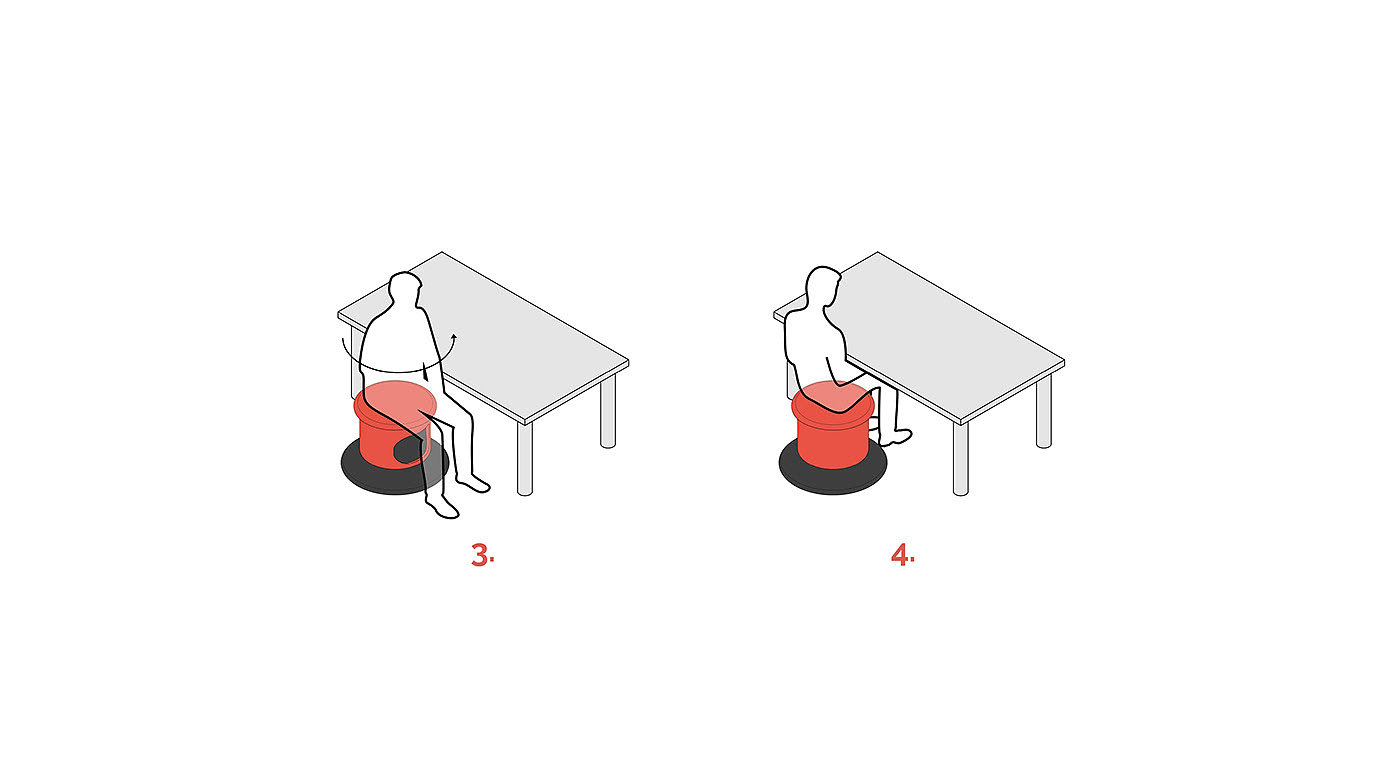 3.

4.