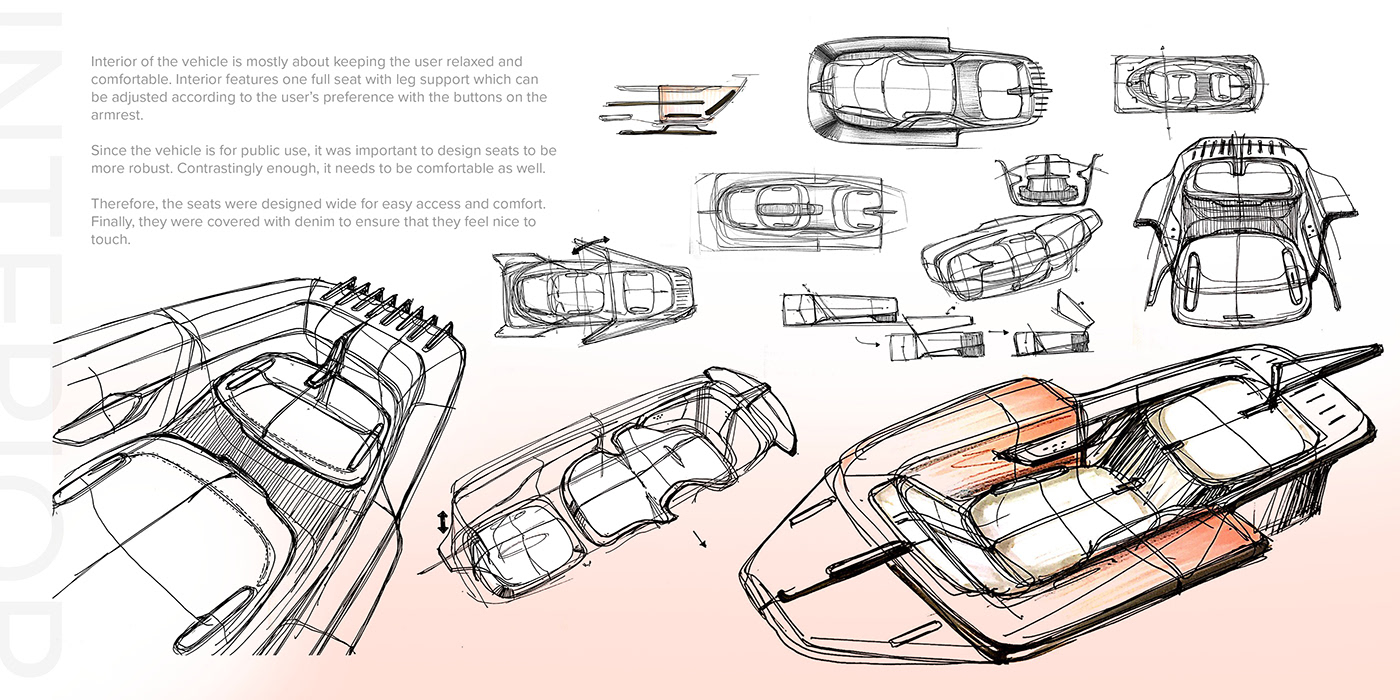 INTERIOR

Interior of the vehicle is mostly about keeping the user relaxed and comfortable. Interior features one full seat with leg support which can be adjusted according to the user's preference with the buttons on the armrest.

Since the vehicle is for public use, it was important to design seats to be more robust. Contrastingly enough, it needs to be comfortable as well.

Therefore, the seats were designed wide for easy access and comfort. Finally, they were covered with denim to ensure that they feel nice to touch.