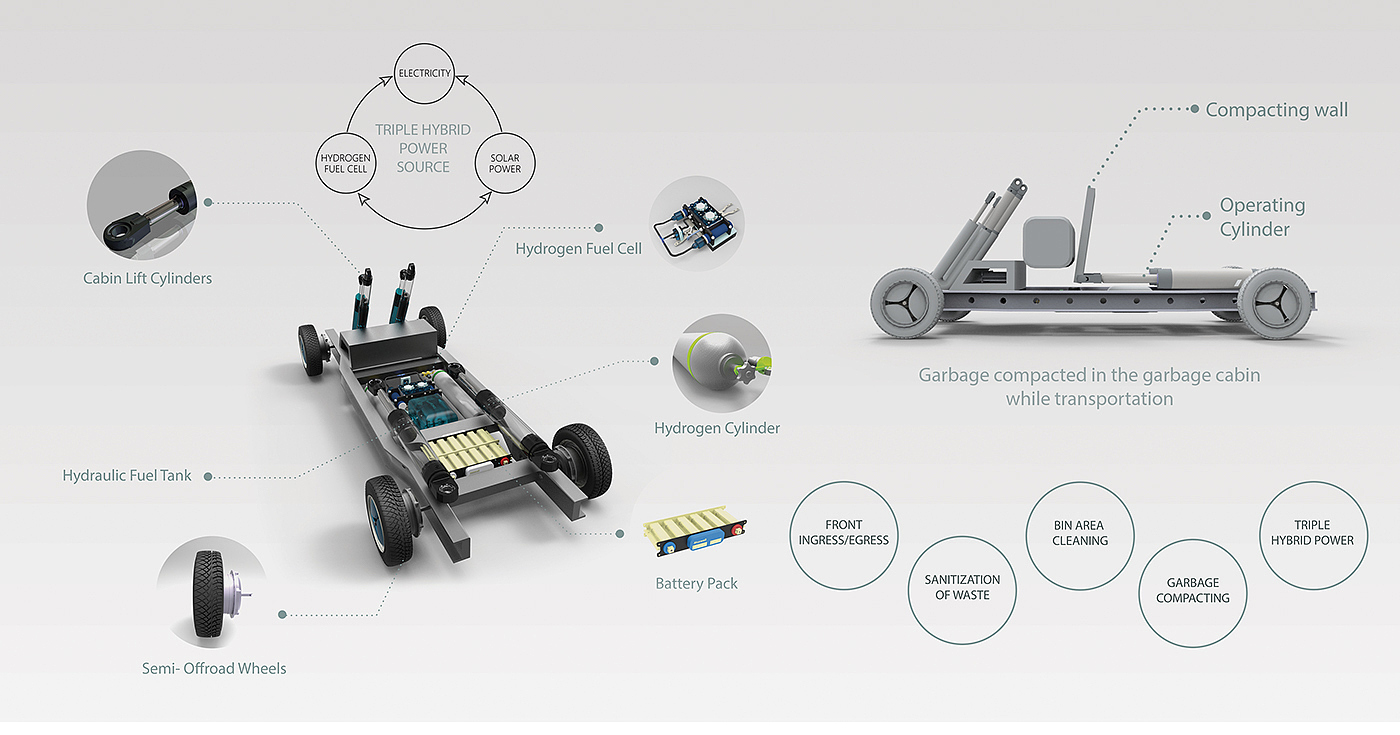 ELECTRICITY

TRIPLE HYBRID POWER SOURCE

HYDROGEN FUEL CELL

SOLAR POWER

Cabin Lift Cylinders

Hydrogen Fuel Cell

Hydrogen Cylinder

Hydraulic Fuel Tank

Battery Pack

Semi- Offroad Wheels

Compacting wall

Operating Cylinder

Garbage compacted in the garbage cabin while transportation

FRONT INGRESS/EGRESS

SANITIZATION OF WASTE

BIN AREA CLEANING

GARBAGE COMPACTING

TRIPLE HYBRID POWER