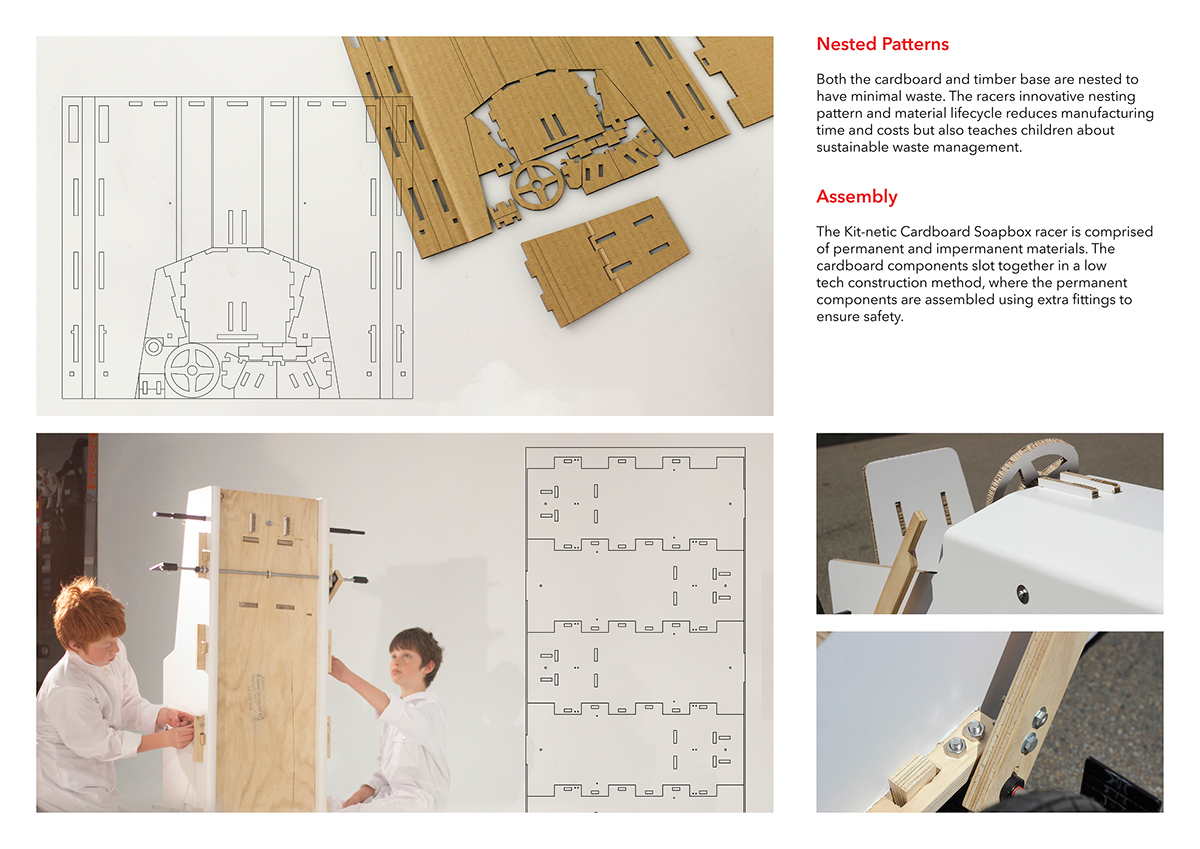 Nested Patterns

Both the cardboard and timber base are nested to have minimal waste. The racers innovative nesting pattern and material lifecycle reduces manufacturing time and costs but also teaches children about sustainable waste management.

Assembly

The Kit-netic Cardboard Soapbox racer is comprised of permanent and impermanent materials. The cardboard components slot together in a low tech construction method, where the permanent components are assembled using extra fittings to ensure safety.