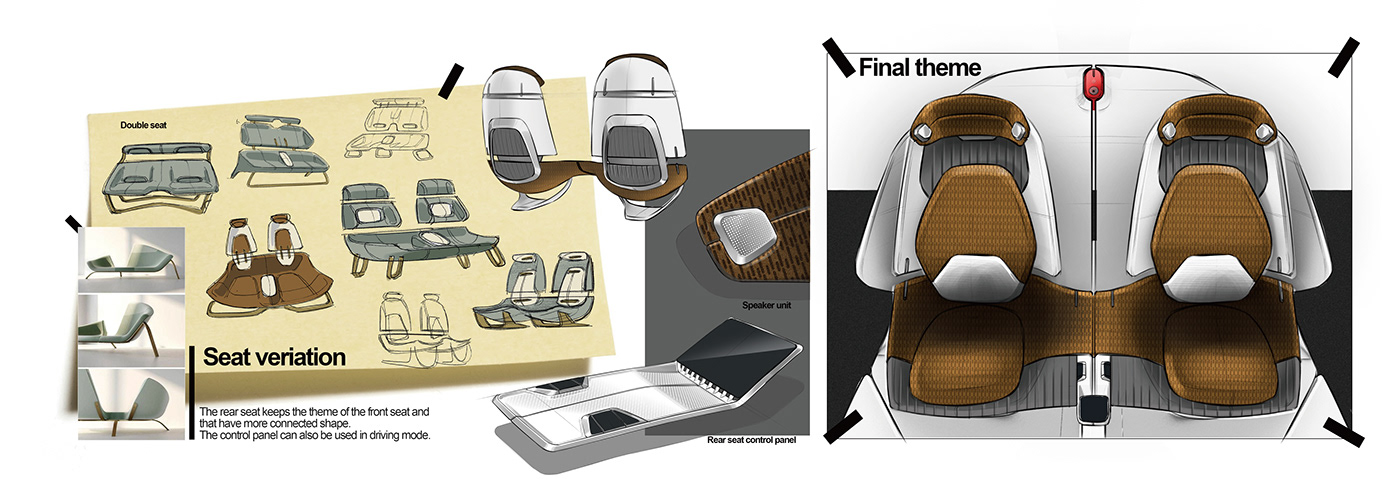 Double seat

Seat veriation

The rear seat keeps the theme of the front seat and that have more connected shape.
The control panel can also be used in driving mode.

Speaker unit

Rear seat control panel

Final theme