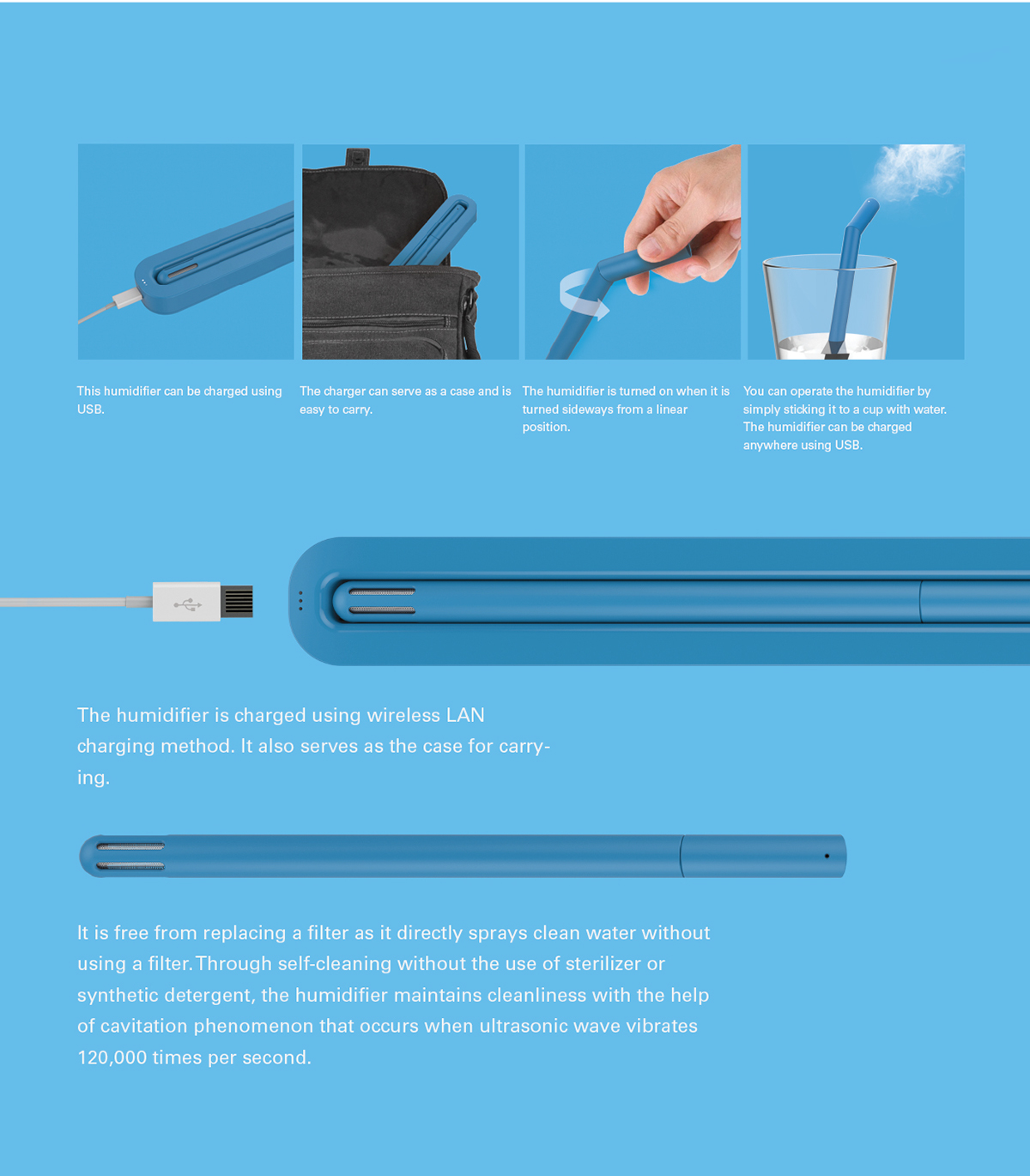 This humidifier can be charged using USB.

The charger can serve as a case and is easy to carry.

The humidifier is turned on when it is turned sideways from a linear position.

You can operate the humidifier by simply sticking it to a cup with water. The humidifier can be charged anywhere using USB.

The humidifier is charged using wireless LAN charging method. It also serves as the case for carrying.

It is free from replacing a filter as it directly sprays clean water without using a filter. Through self-cleaning without the use of sterilizer or synthetic detergent, the humidifier maintains cleanliness with the help of cavitation phenomenon that occurs when ultrasonic wave vibrates 120,000 times per second.