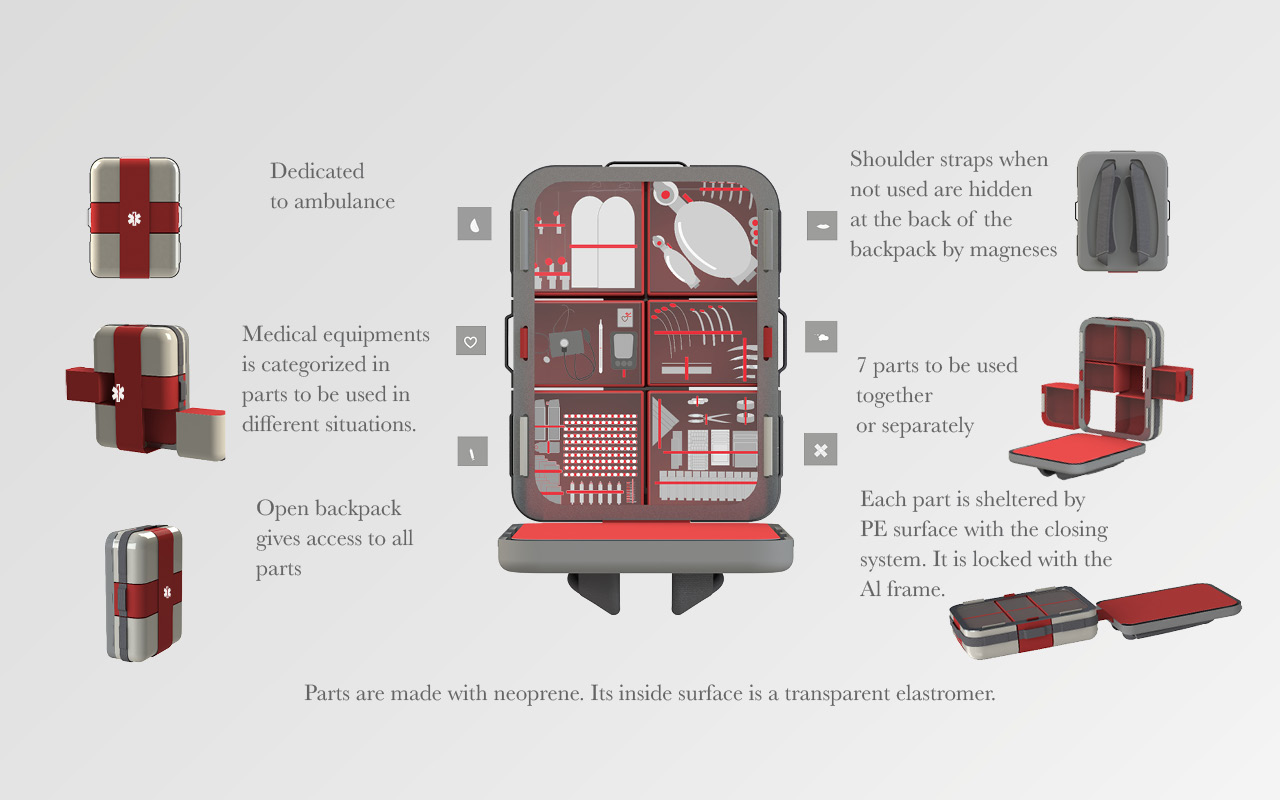 Dedicated to ambulance

Medical equipments is categorized in parts to be used in different situations.

Open backpack gives access to all parts

Shoulder straps when not used are hidden at the back of the backpack by magneses

7 parts to be used together or separately

Each part is sheltered by PE surface with the closing system. It is locked with the Al frame.

Parts are made with neoprene. Its inside surface is a transparent elastromer.