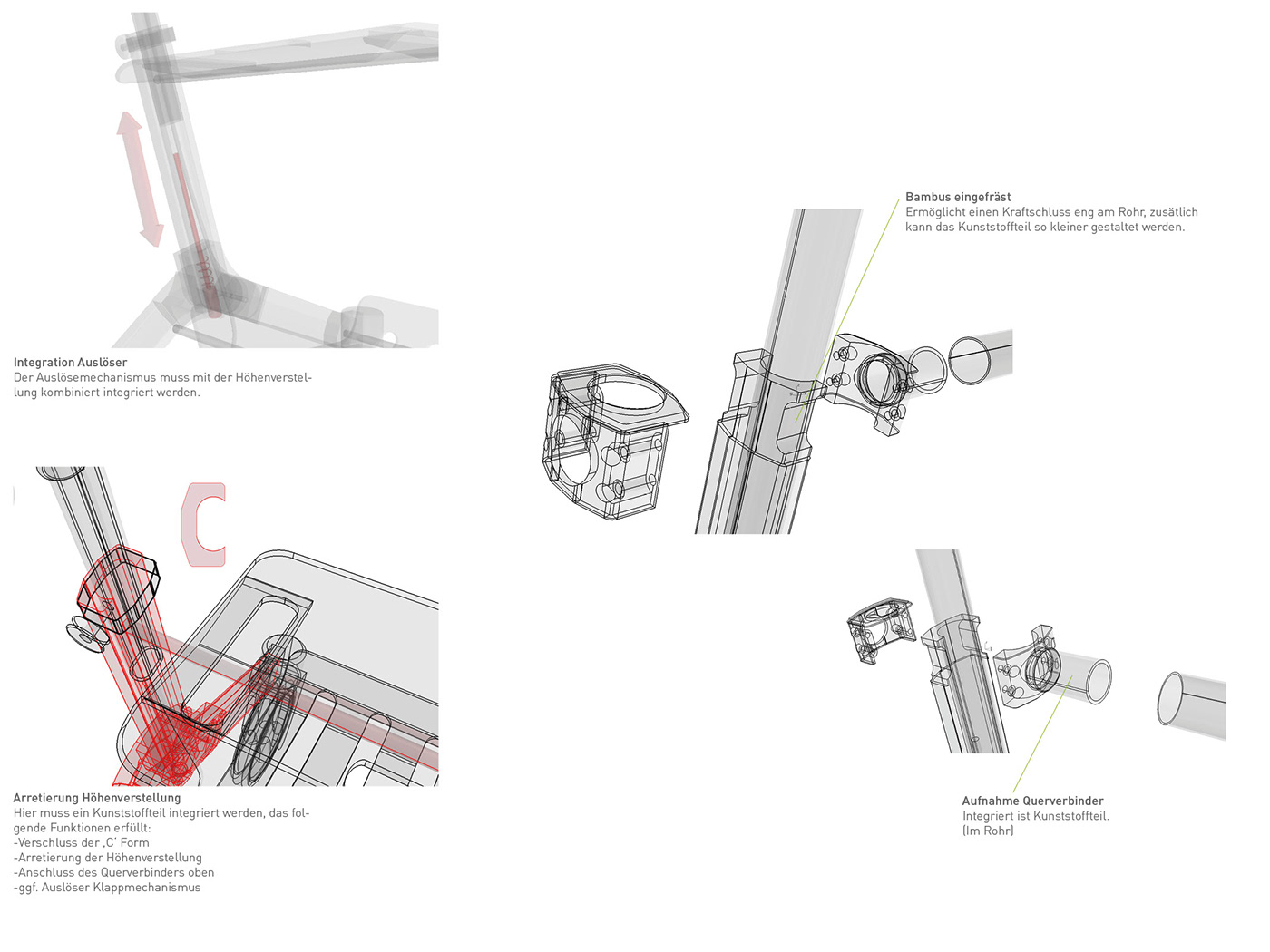 Integration Auslöser
Der Auslösemechanismus muss mit der Höhenverstellung kombiniert integriert werden.

Arretierung Höhenverstellung
Hier muss ein Kunststoffteil integriert werden, das folgende Funktionen erfüllt:
-Verschluss der ‚C' Form
-Arretierung der Höhenverstellung
-Anschluss des Querverbinders oben
-ggf. Auslöser Klappmechanismus

Bambus eingefräst
Ermöglicht einen Kraftschluss eng am Rohr, zusätzlich kann das Kunststoffteil so kleiner gestaltet werden.

Aufnahme Querverbinder
Integriert ist Kunststoffteil.
(Im Rohr)